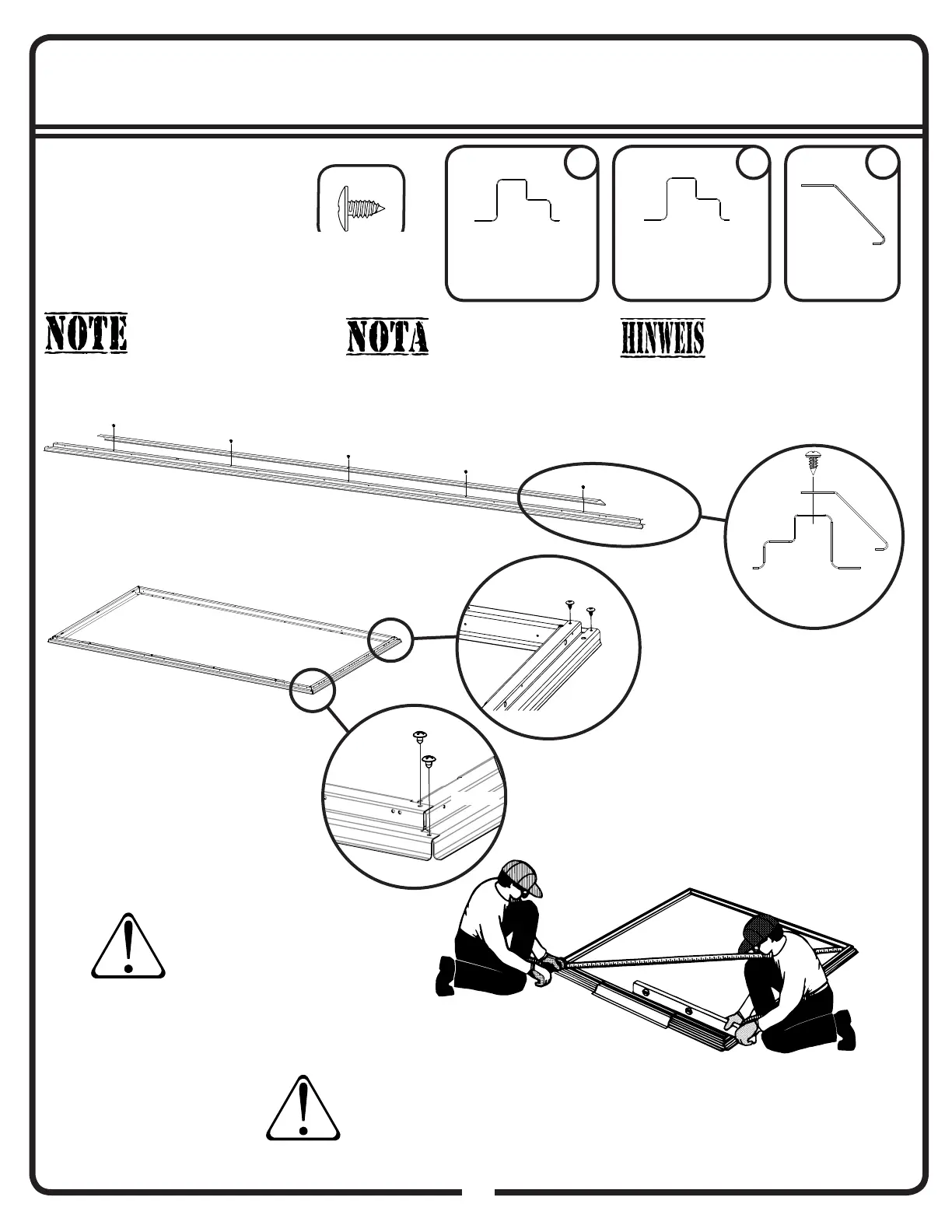 NOTE

NOTA

HINWEIS