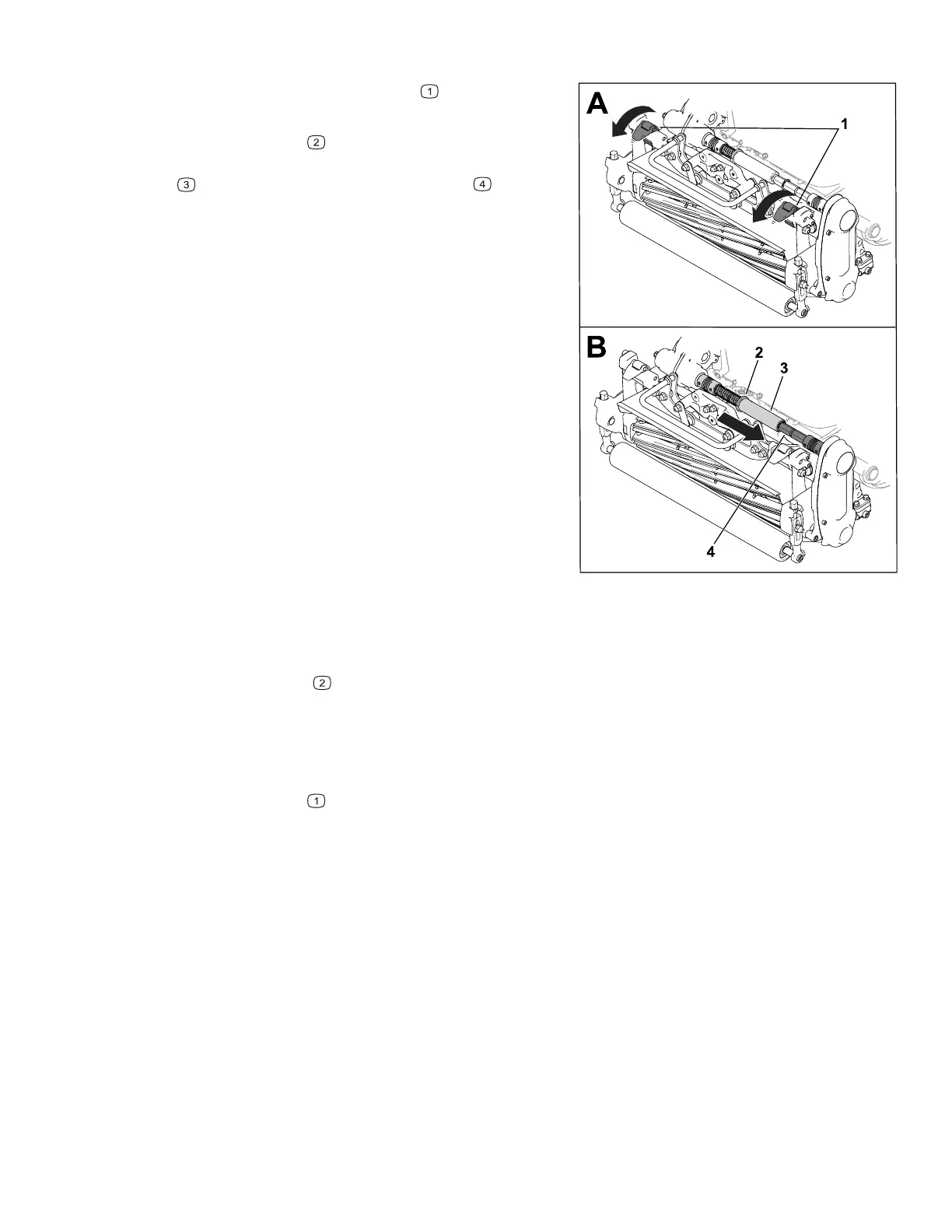 1

2

3

4

A

1

B

2

3

4

2

1