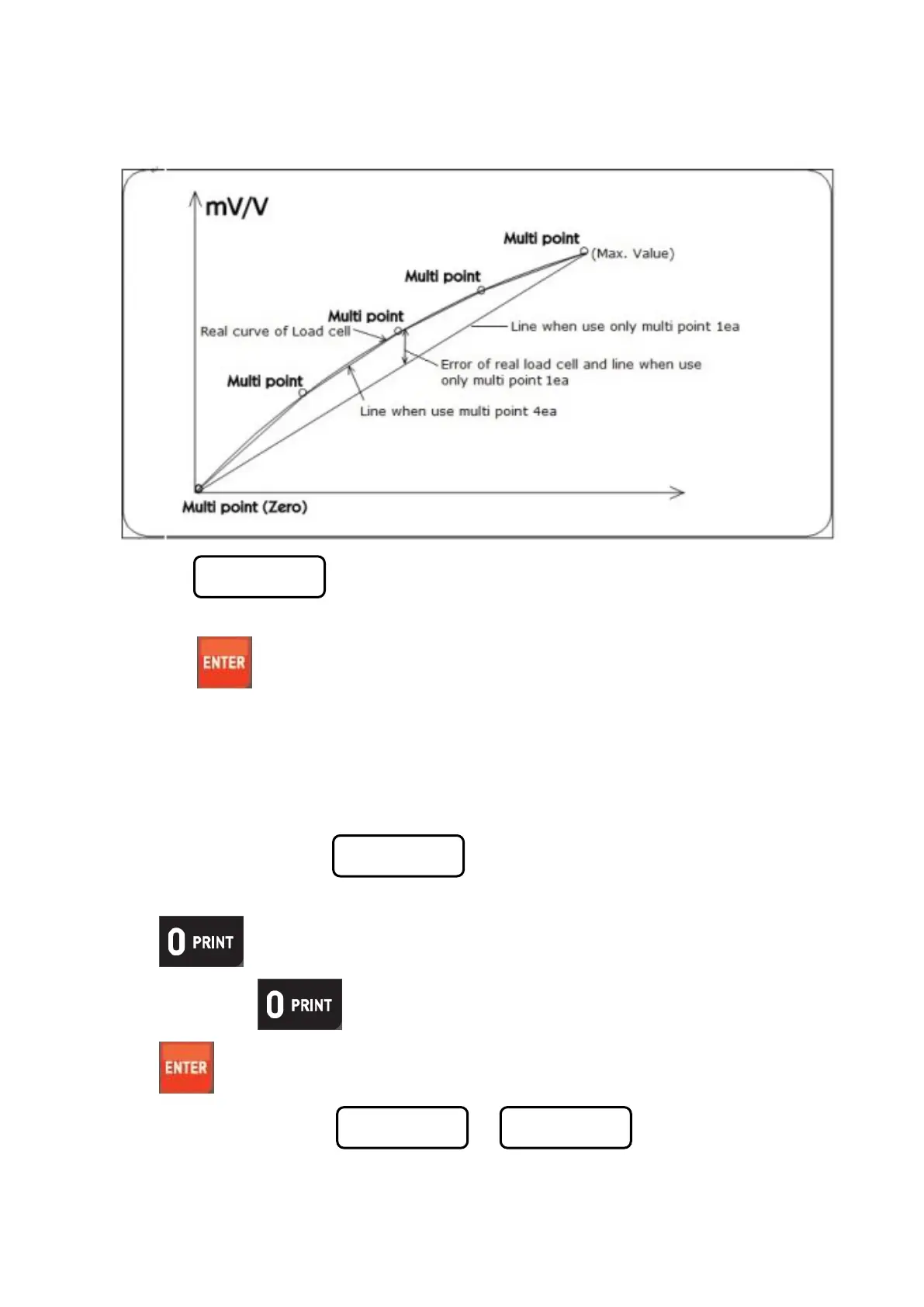 mV/V

Multi point

(Max. Value)

Multi point

Multi point

Real curve of Load cell

Line when use only multi point 1ea

Error of real load cell and line when use only multi point 1ea

Multi point

Line when use multi point 4ea

Multi point (Zero)

ENTER

0 PRINT

0 PRINT

ENTER