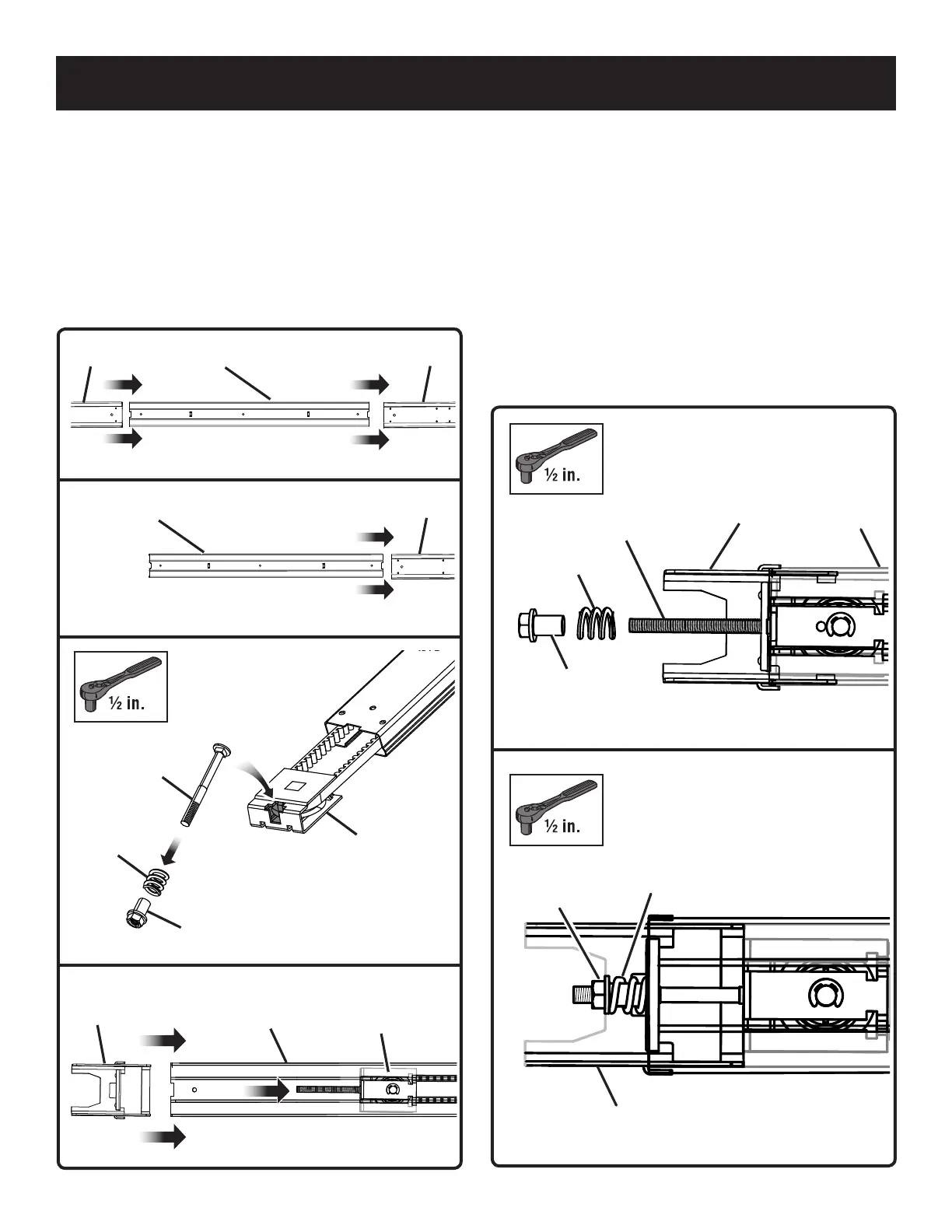 ½ in.

½ in.

½ in.