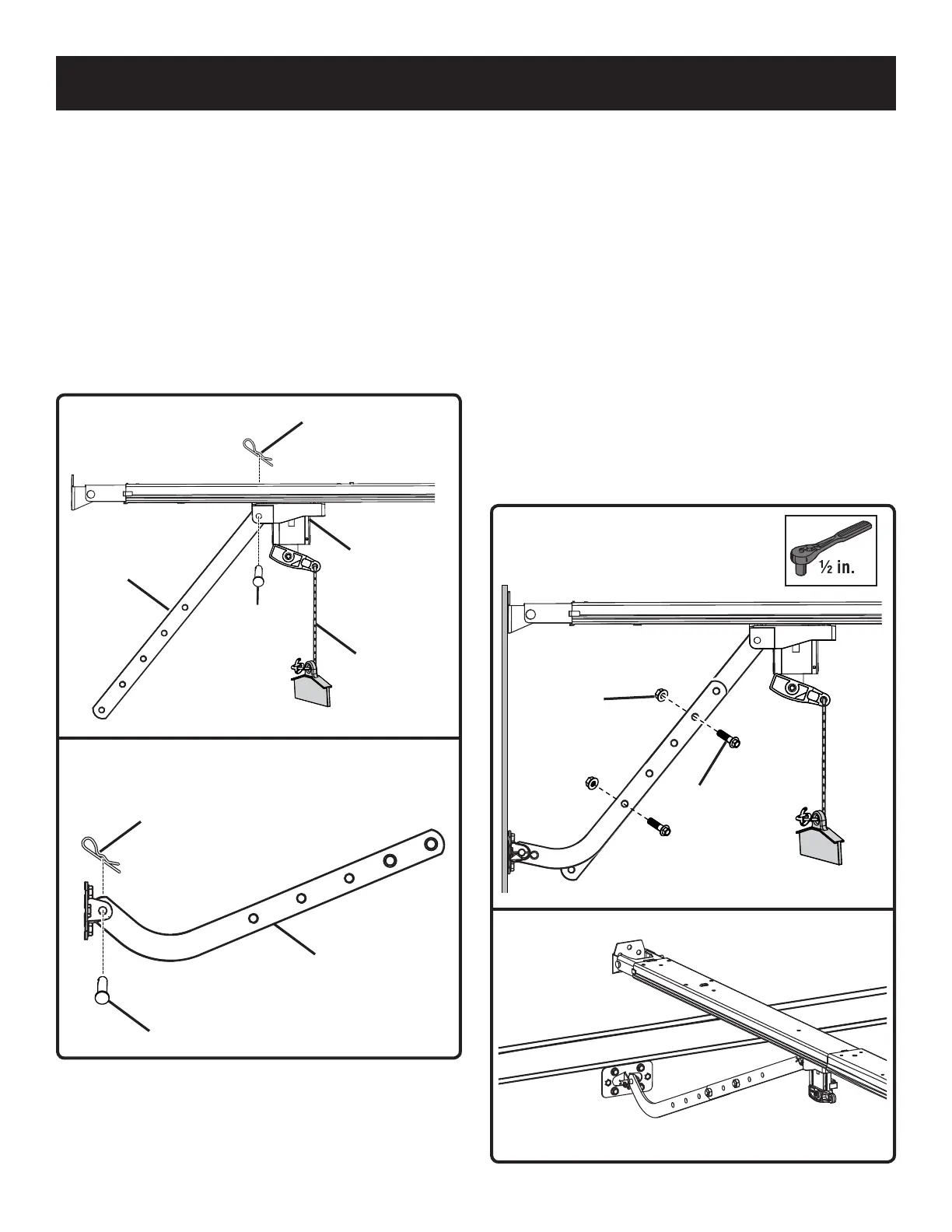 ½ in.