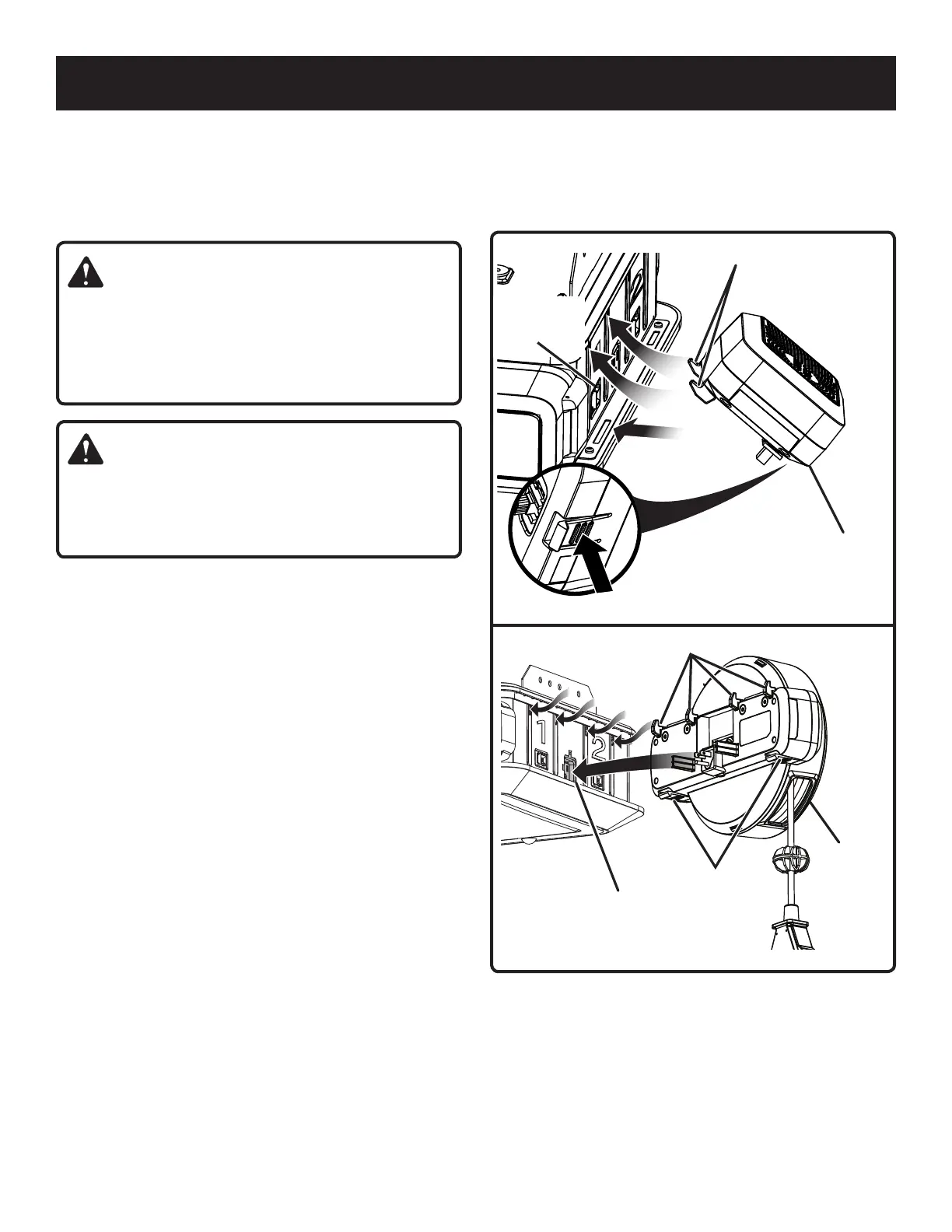 1

2