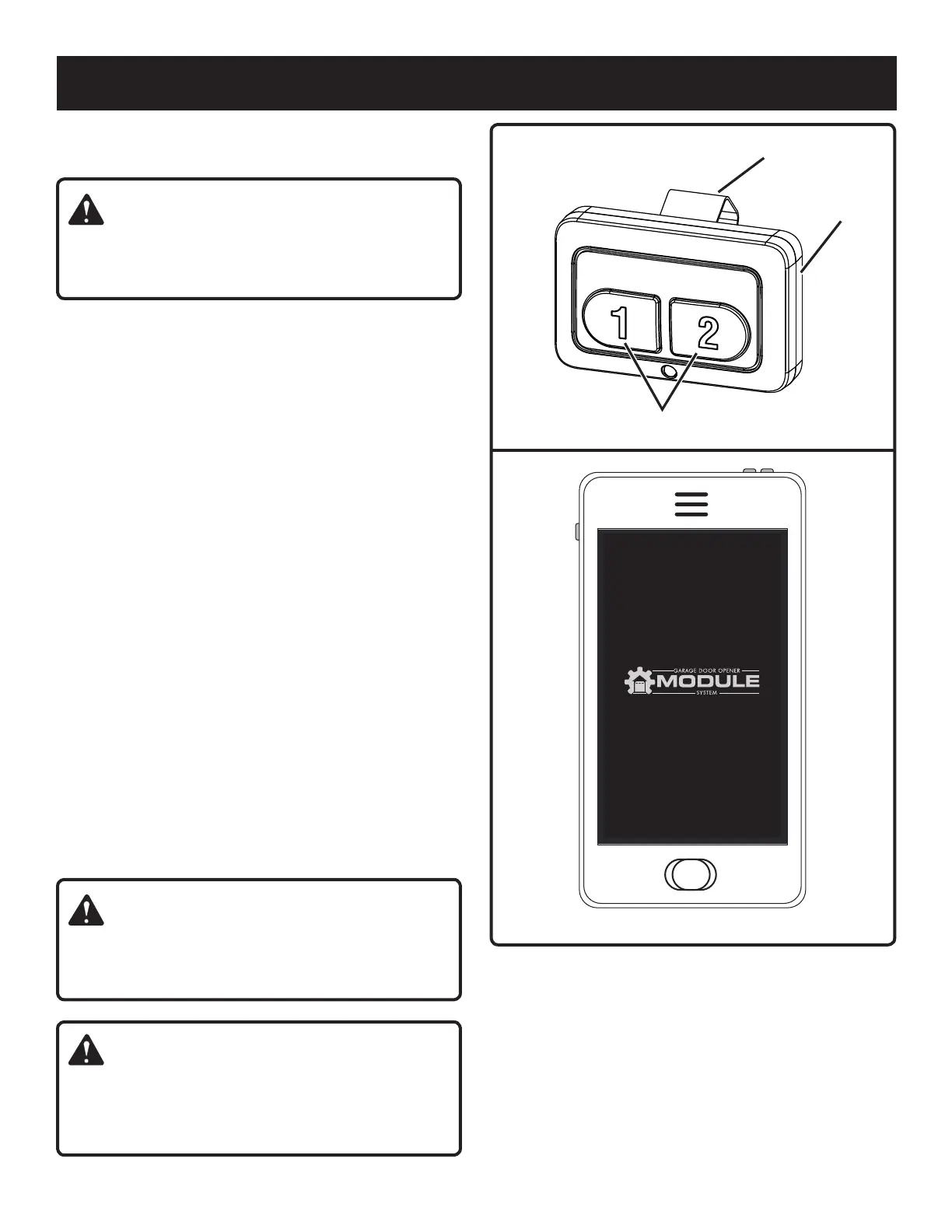 1

2

GARAGE DOOR OPENER
MODULE
SYSTEM