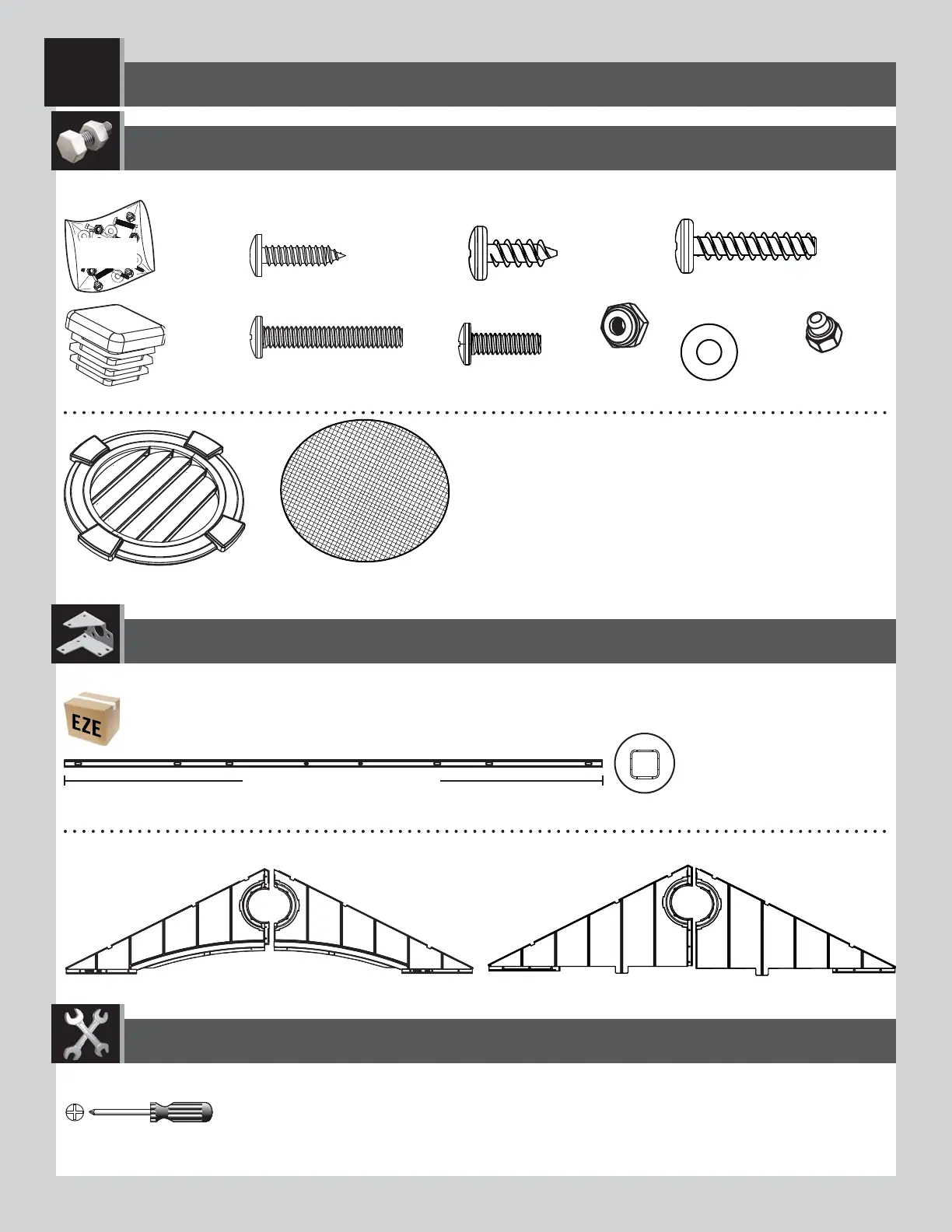 EZE