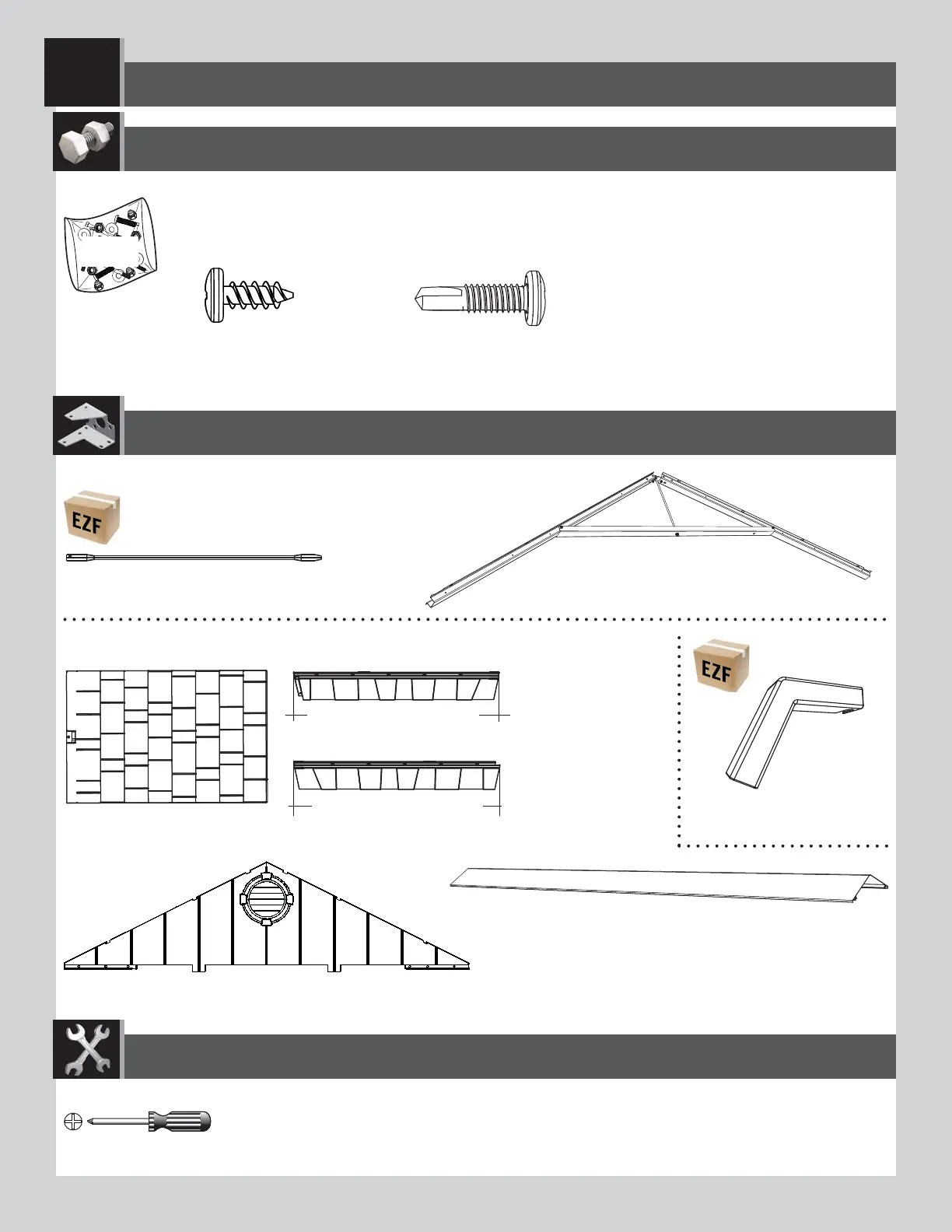 EZF

EZF