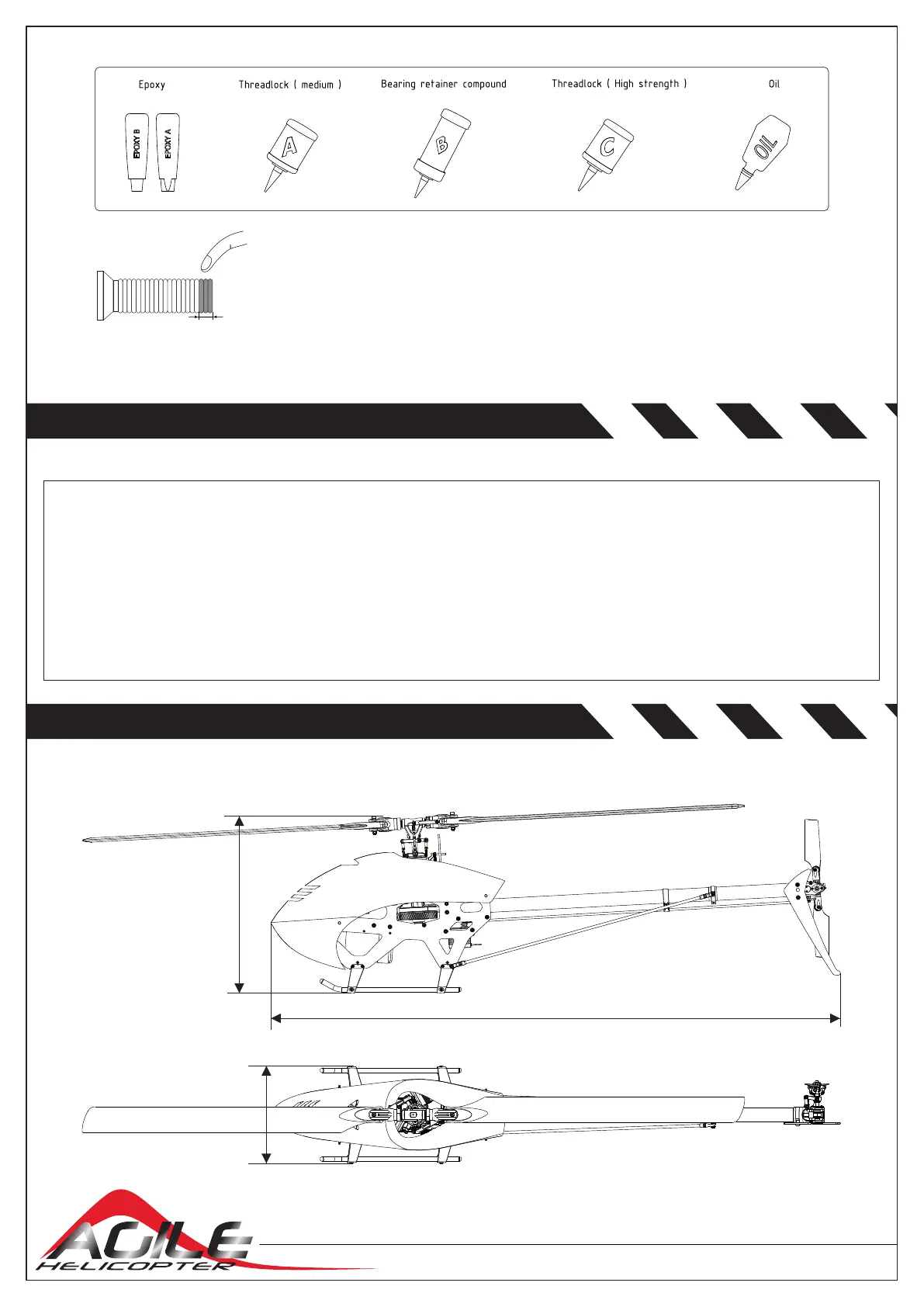 Epoxy

Threadlock ( medium )

Bearing retainer compound

Threadlock ( High strength )

Oil

EPOXY B

EPOXY A

A

B

C

OIL

AGILE
HELICOPTER