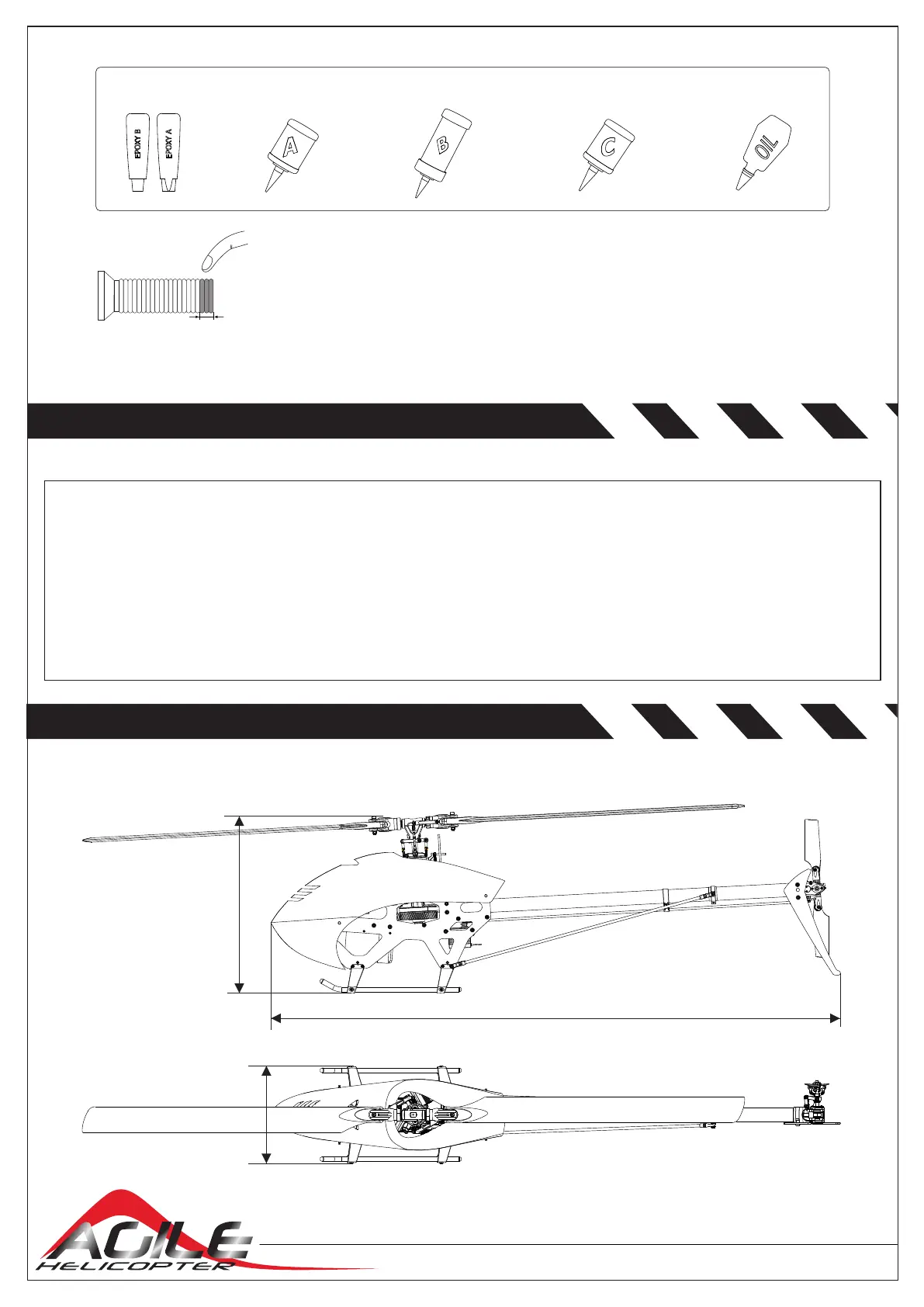 EPOXY B EPOXY A

A

B

C

OIL

AGILE
HELICOPTER