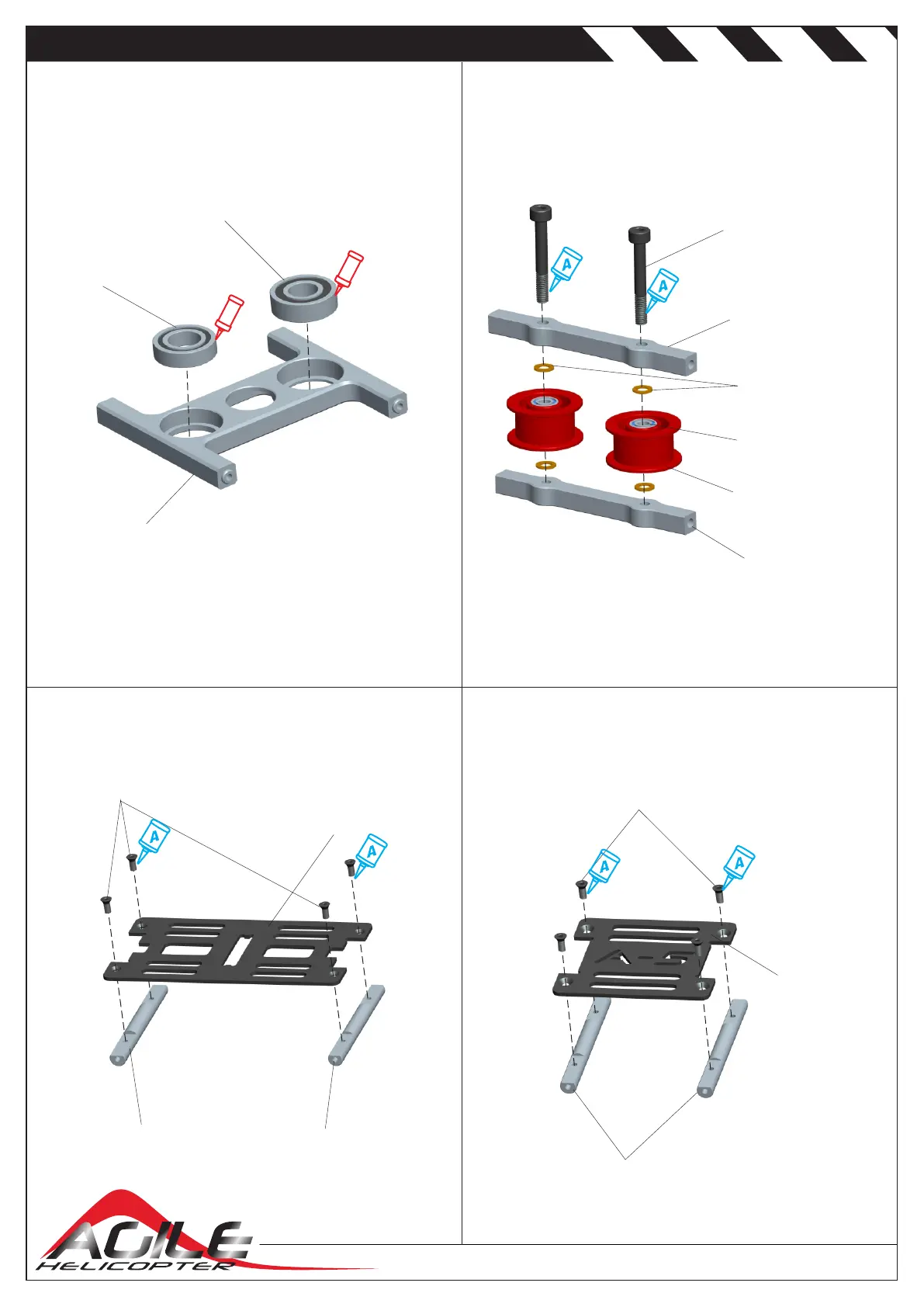 A
A
A
A
A
A
A-5
AGILE
HELICOPTER