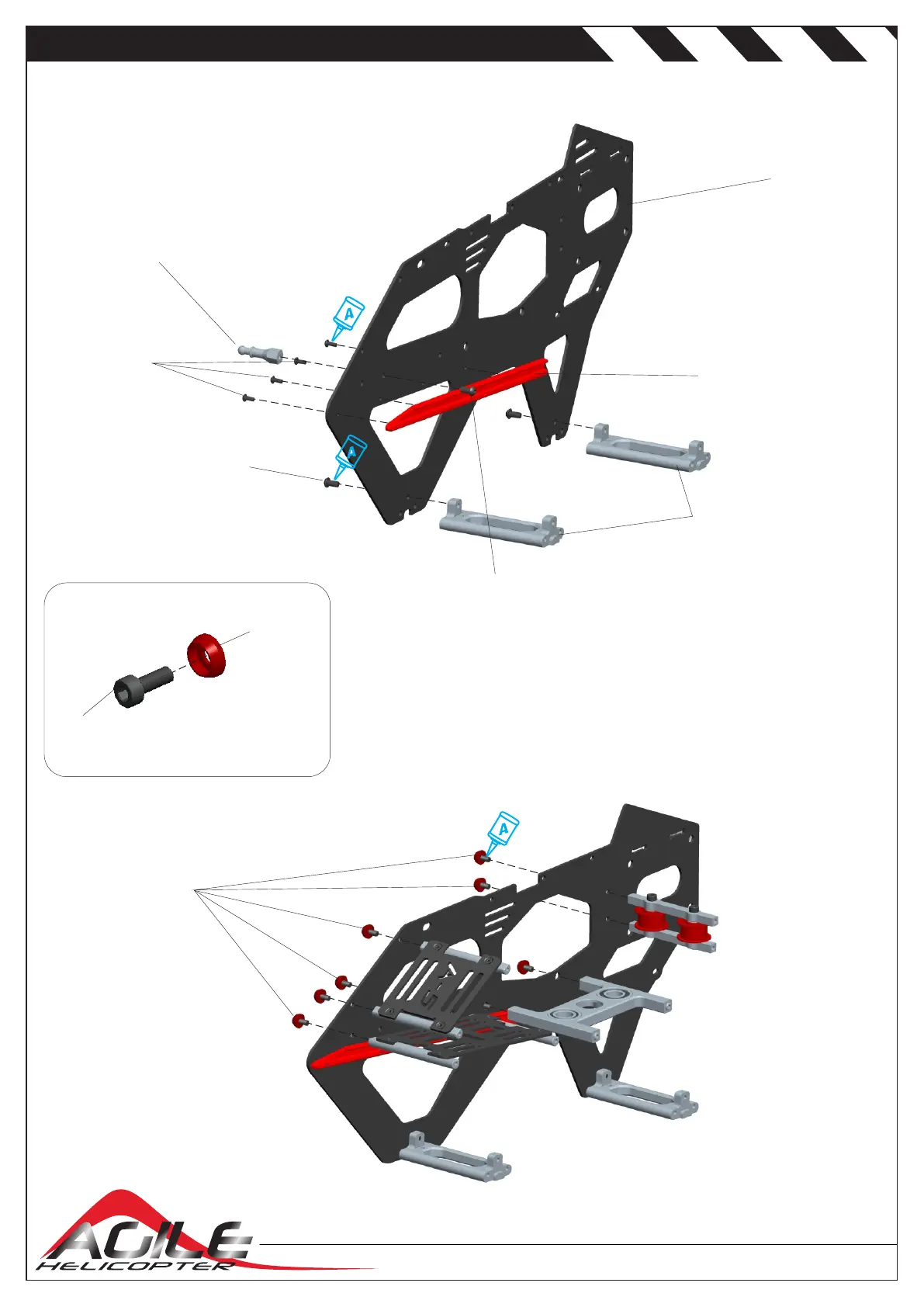 A

A

A

AGILE
HELICOPTER