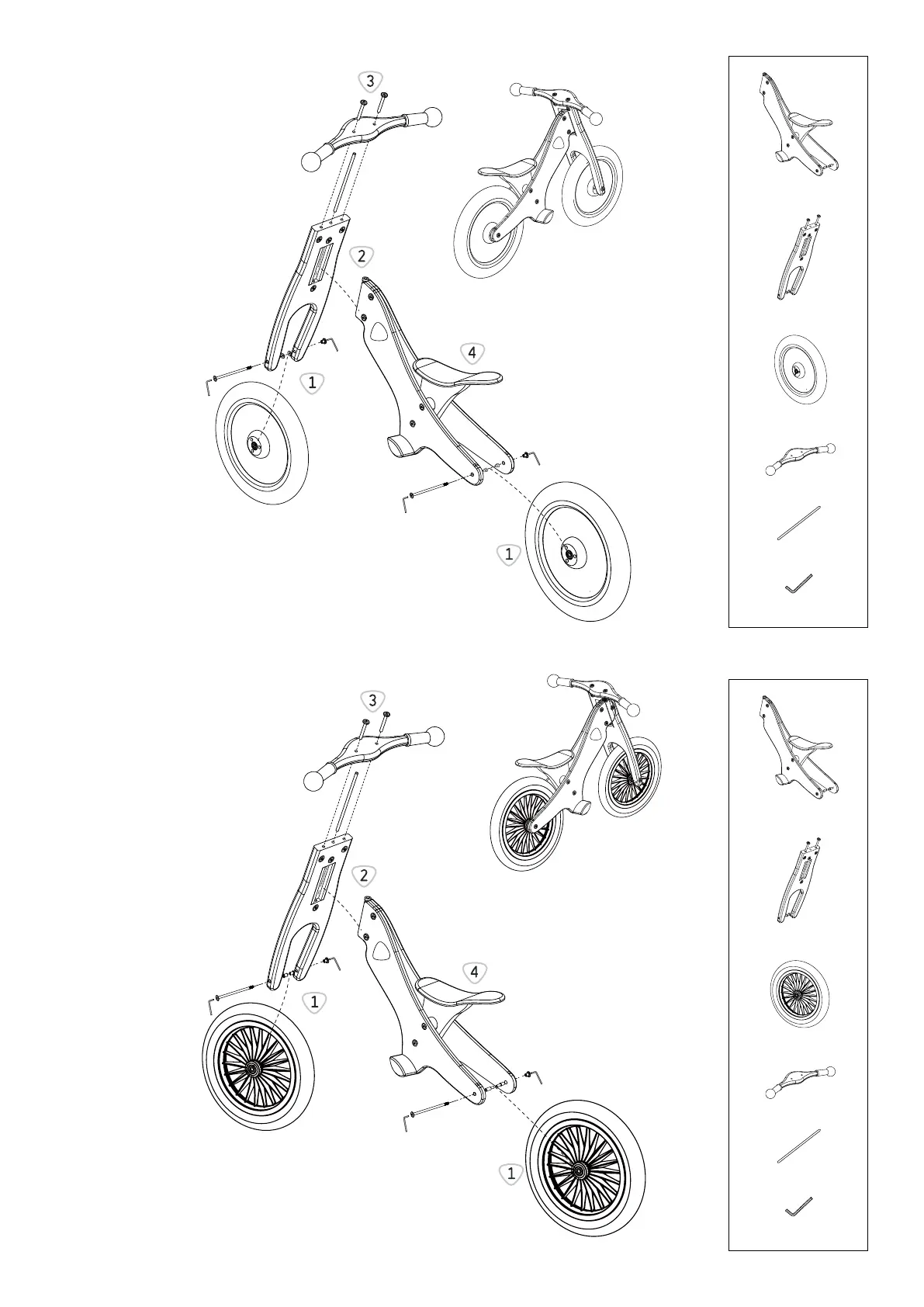 3
2
4
1
1
3
2
4
1
1