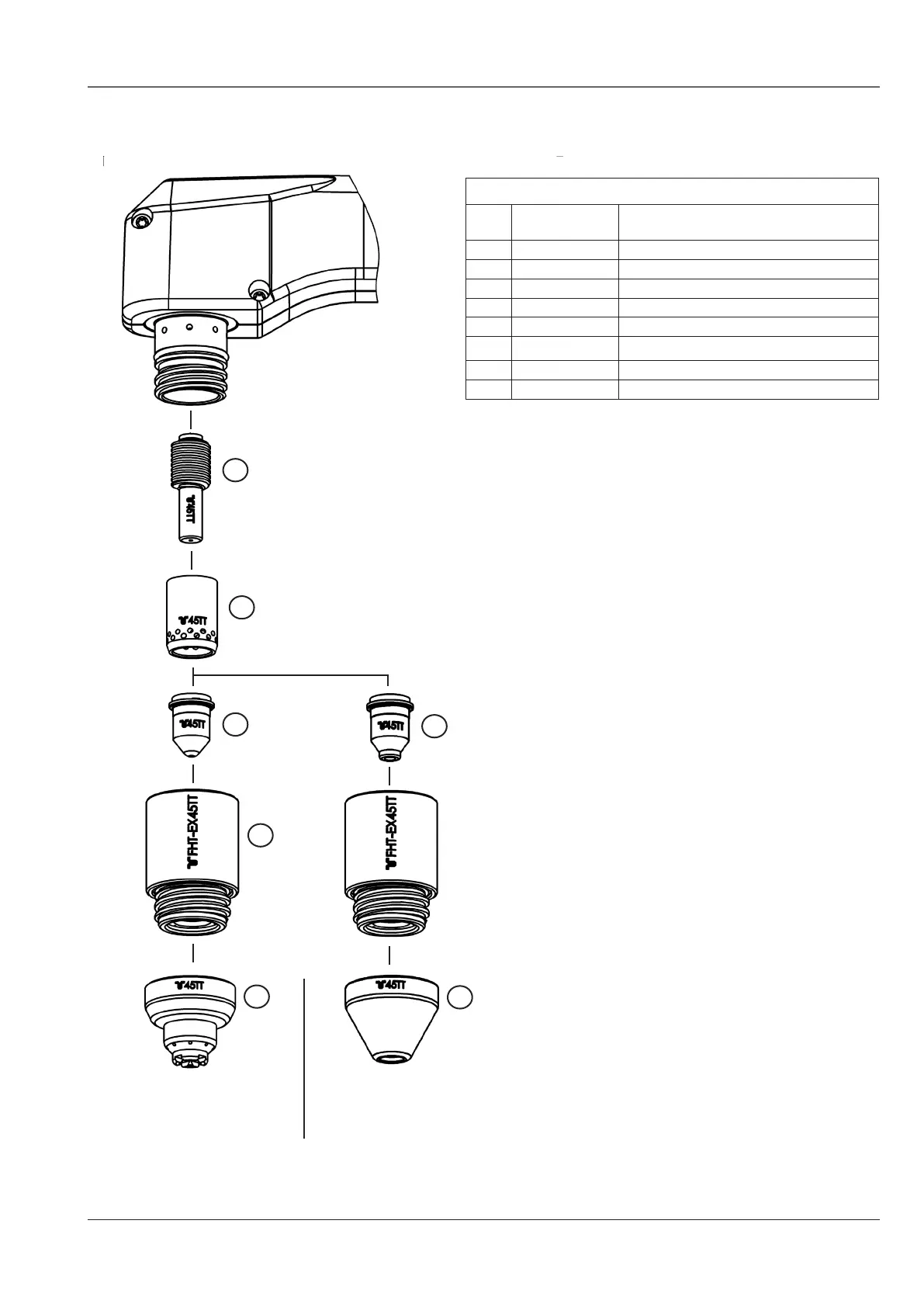 45TT

45TT

45TT

45TT

FHT-EX45TT

FHT-EX45TT

45TT

45TT