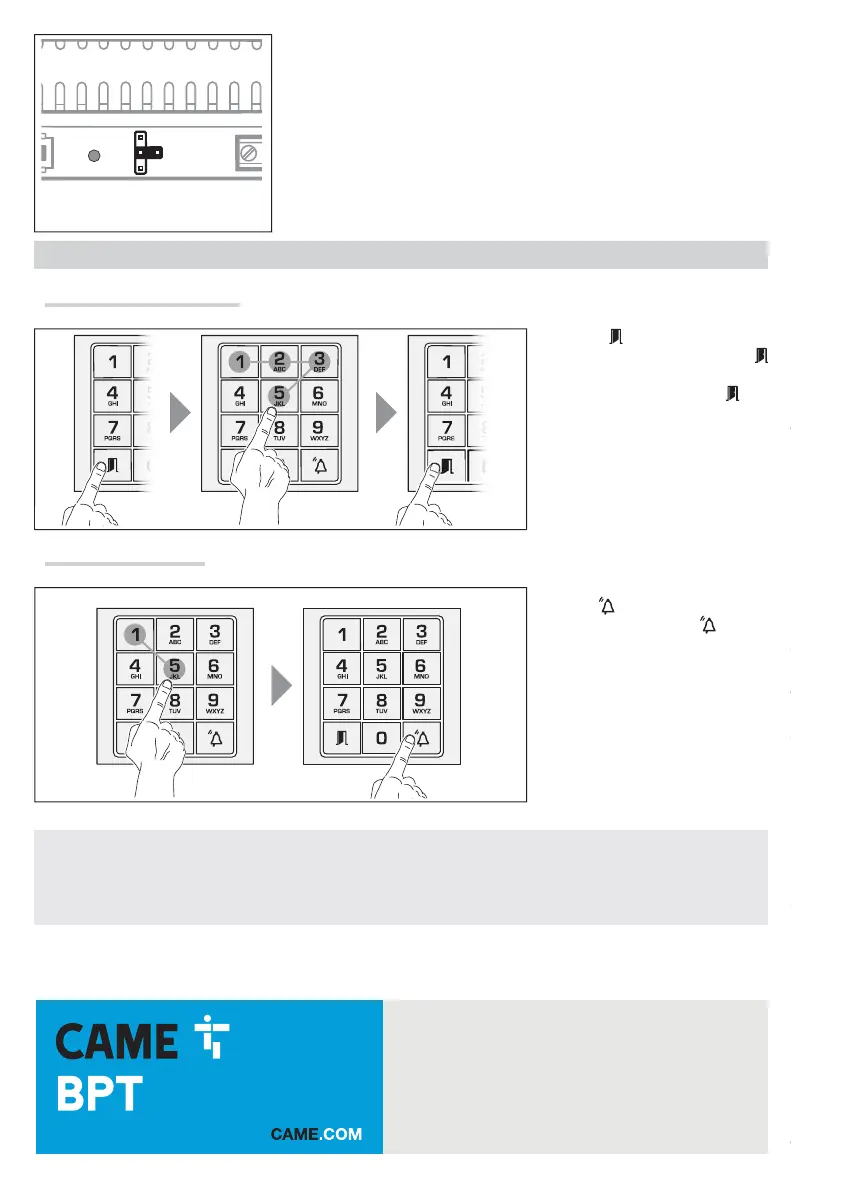 1

4
GHI

7
PQRS

1
2
ABC
3
DEF
4
GHI
5
JKL
6
MNO
7
PQRS
8
TUV
9
WXYZ

1

4
GHI

7
PQRS

1
2
ABC
3
DEF
4
GHI
5
JKL
6
MNO
7
PQRS
8
TUV
9
WXYZ

1
2
ABC
3
DEF
4
GHI
5
JKL
6
MNO
7
PQRS
8
TUV
9
WXYZ
0

CAME
BPT
CAME.COM