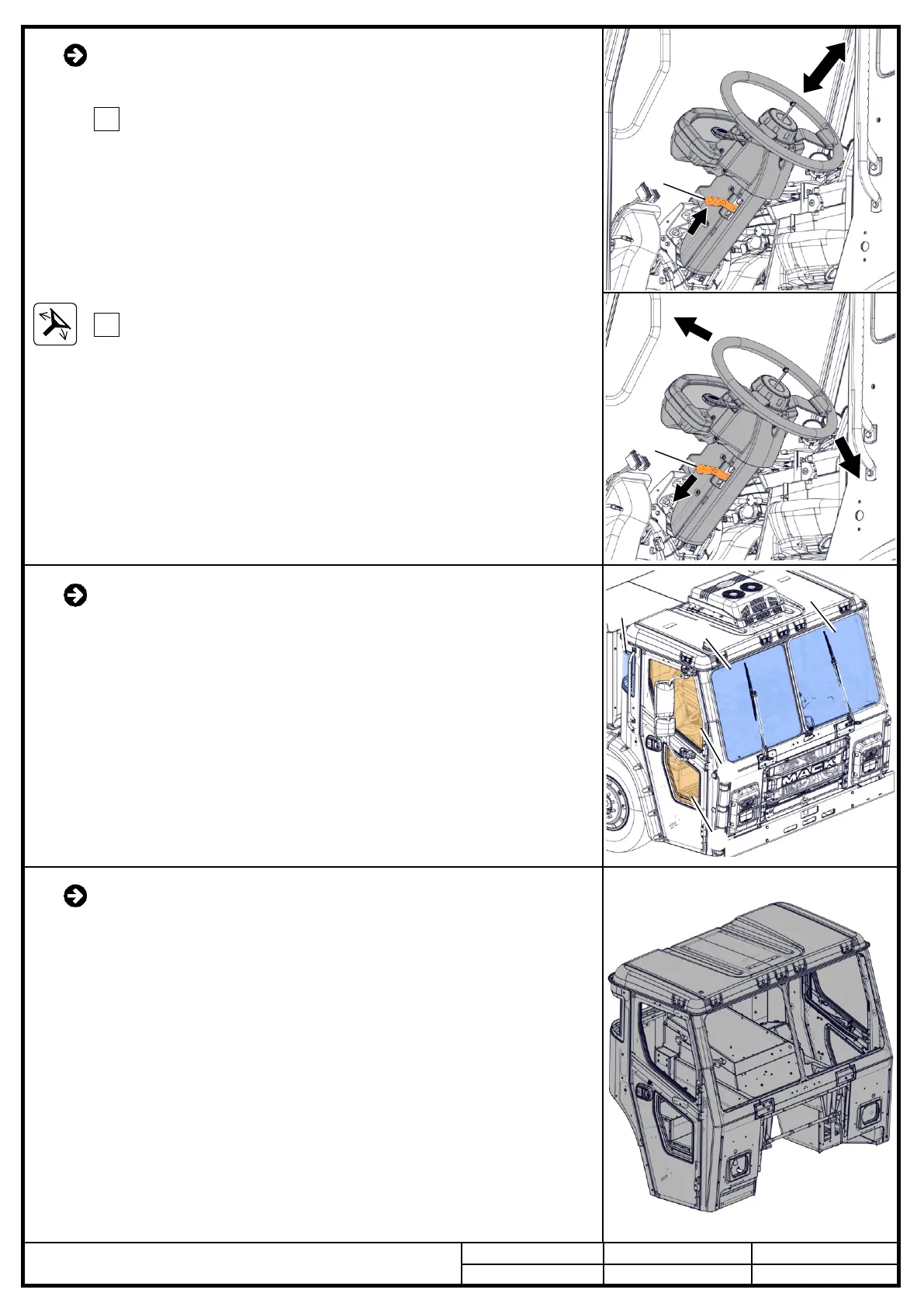 MACK