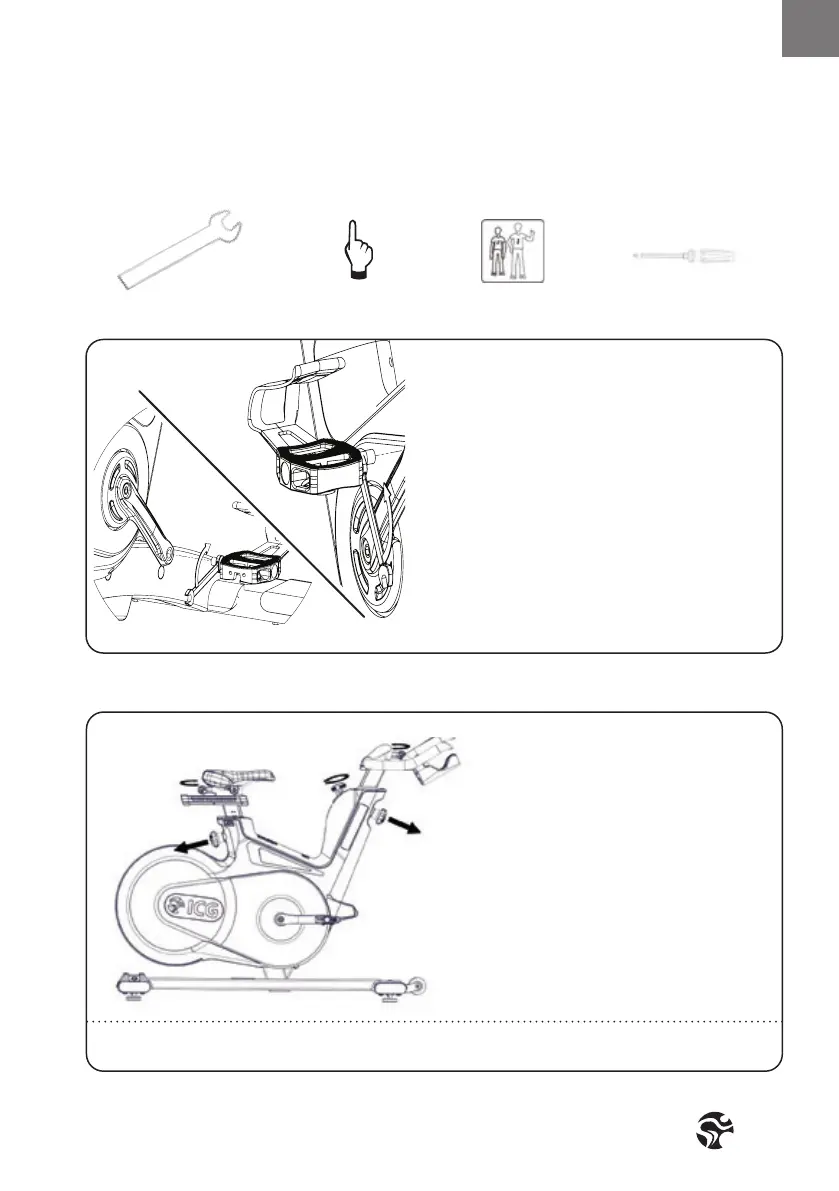 ICG