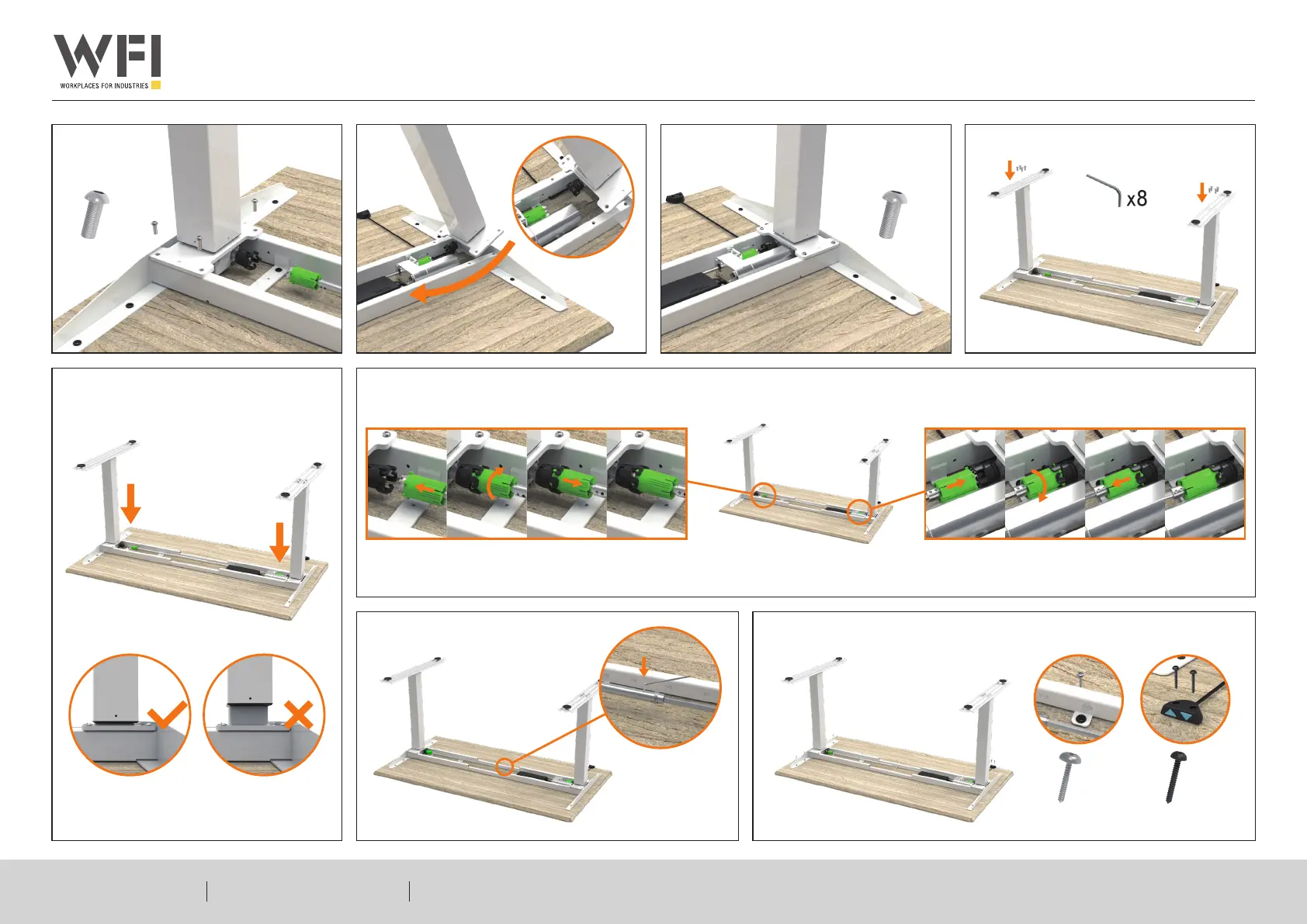 WFI
WORKPLACES FOR INDUSTRIES

x8