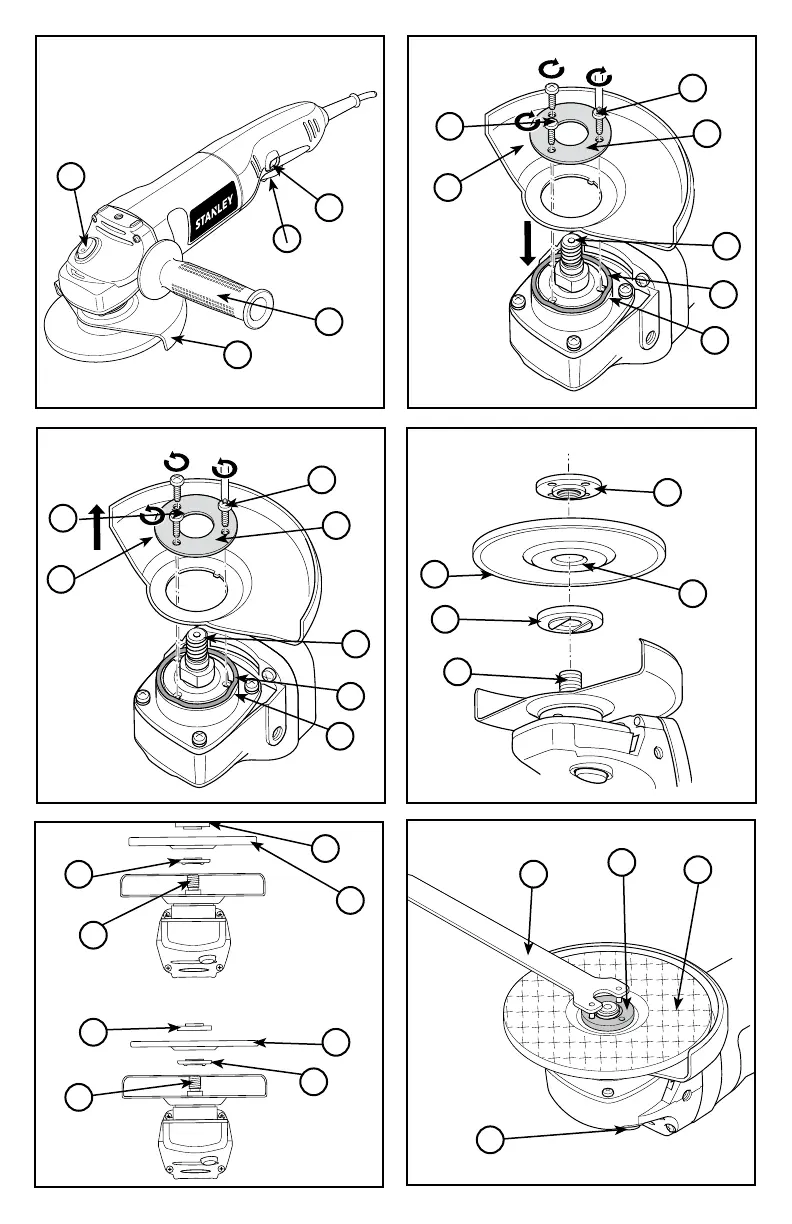 STANLEY