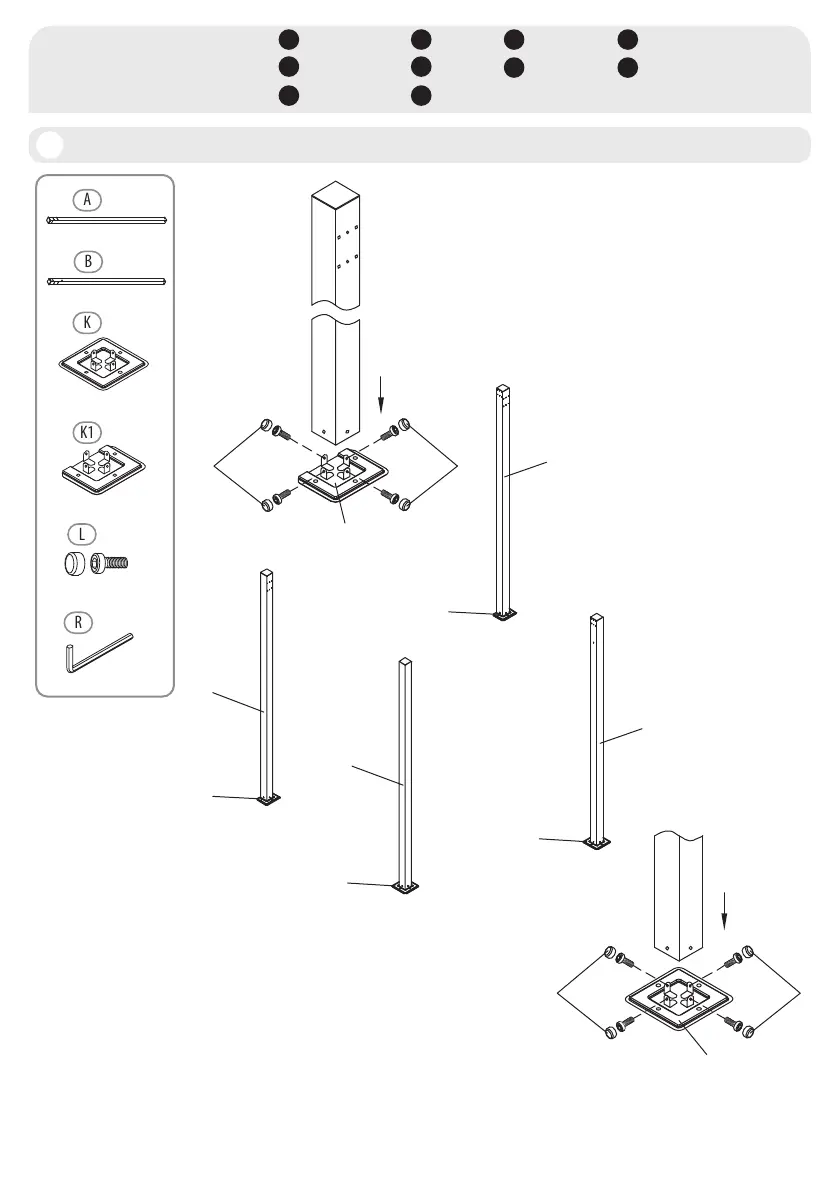 A

B

K

K1

L

R