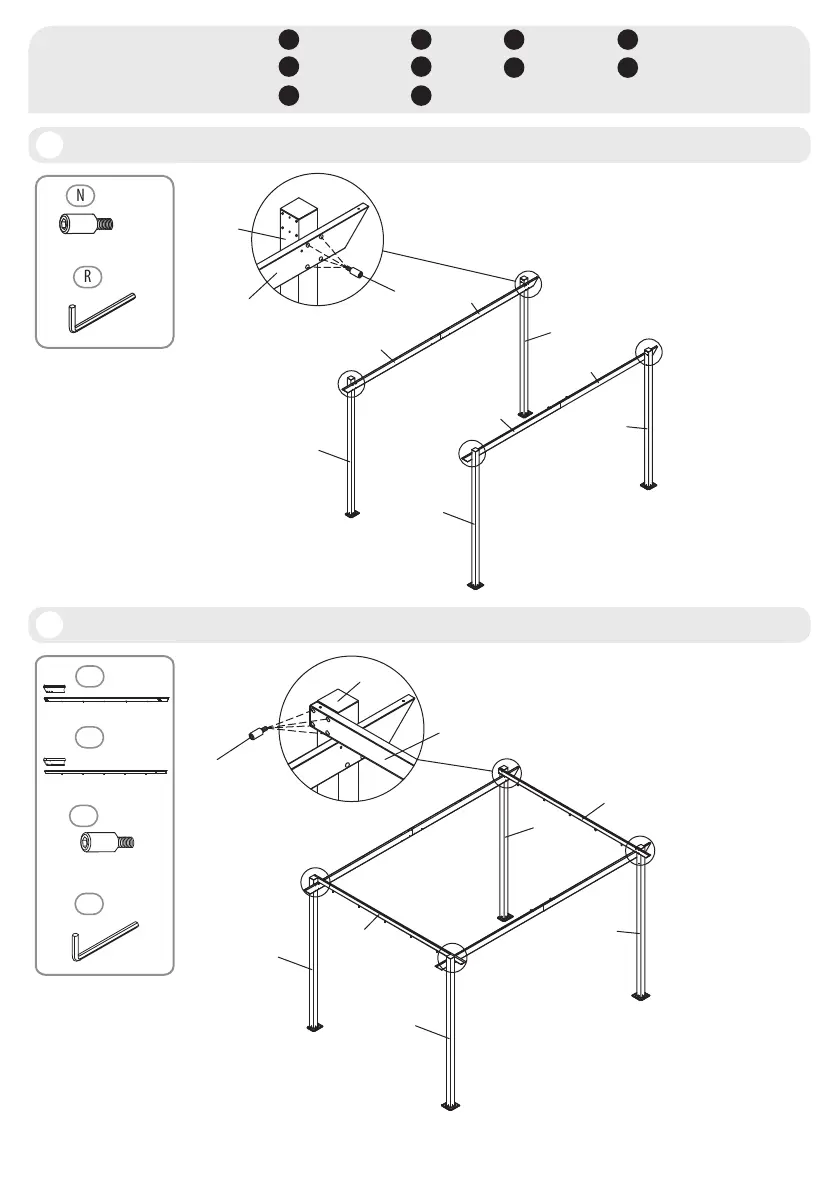 N

R