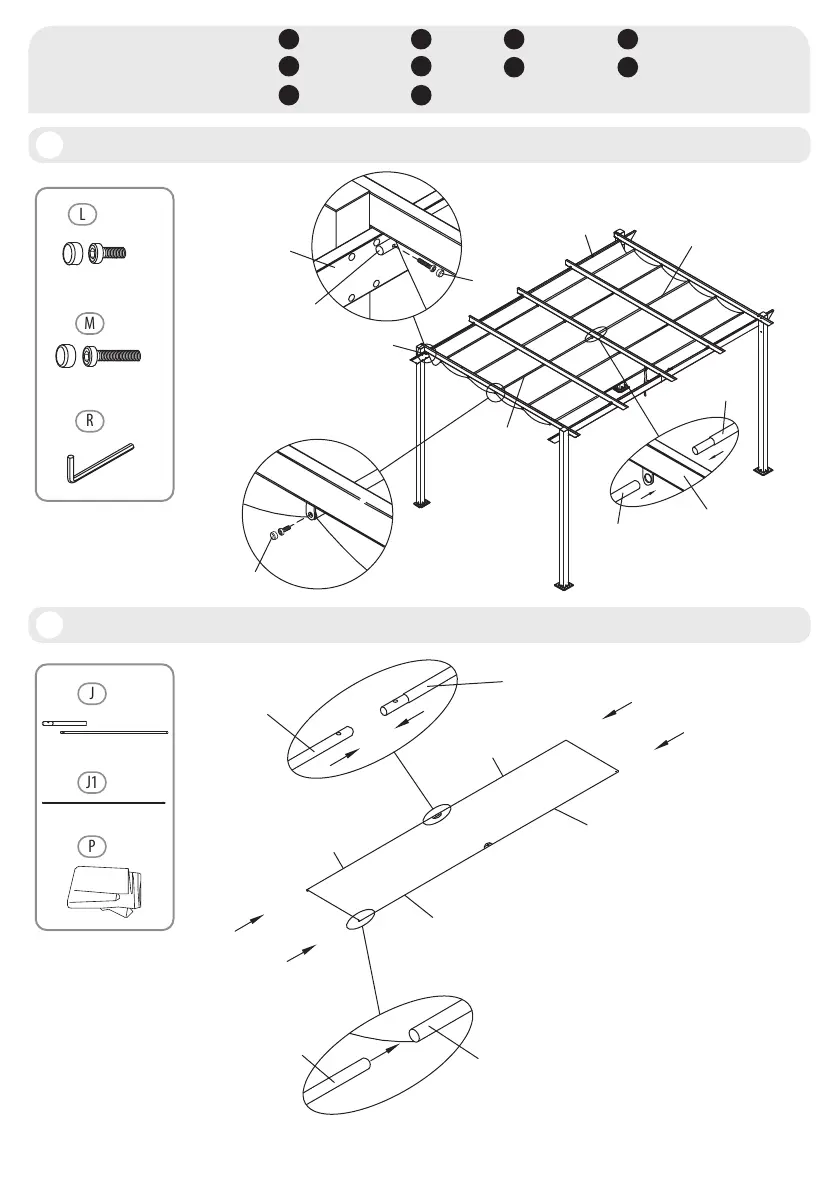 L

M

R

J

J1

P