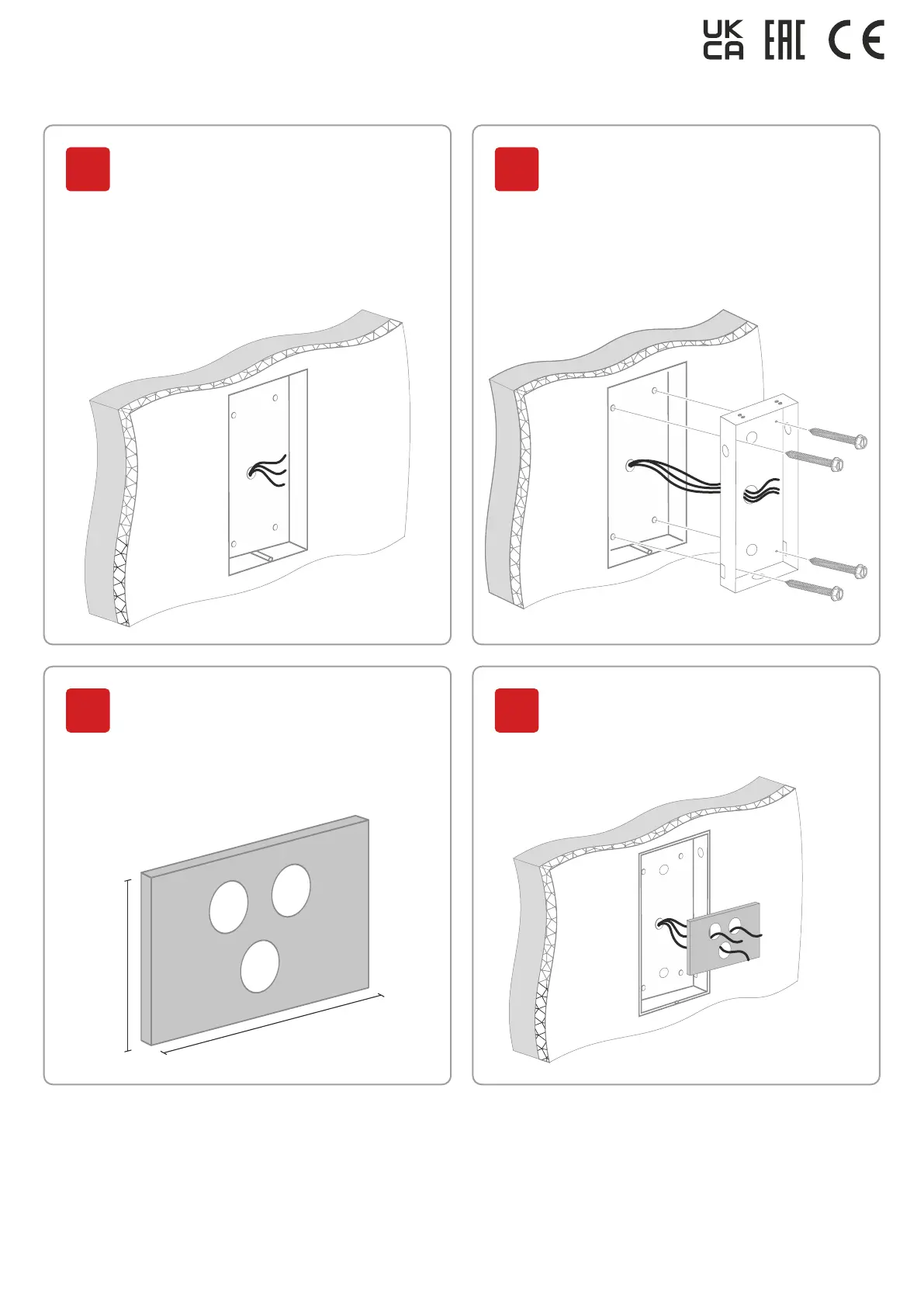 UK CA EAC CE