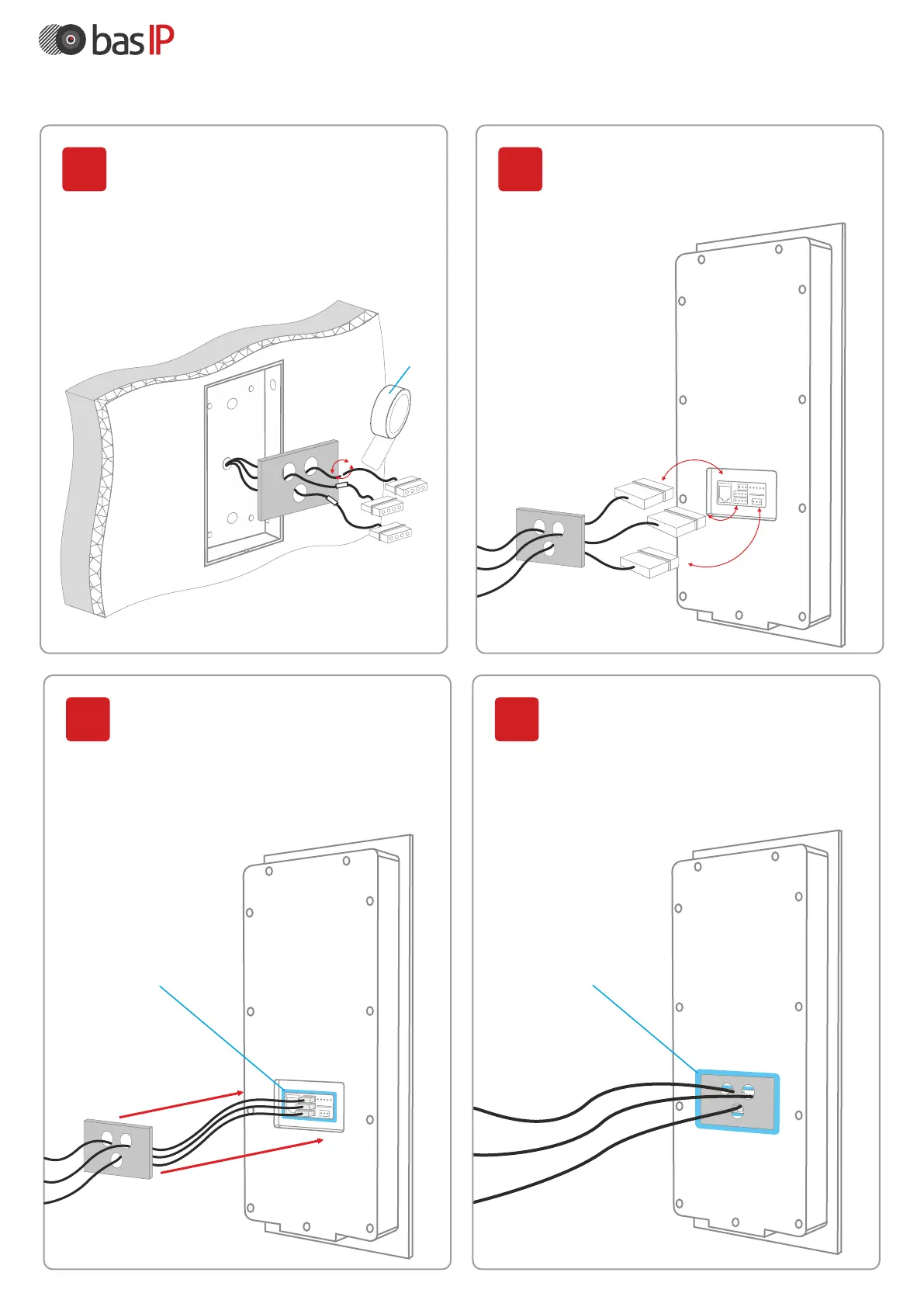 bas IP