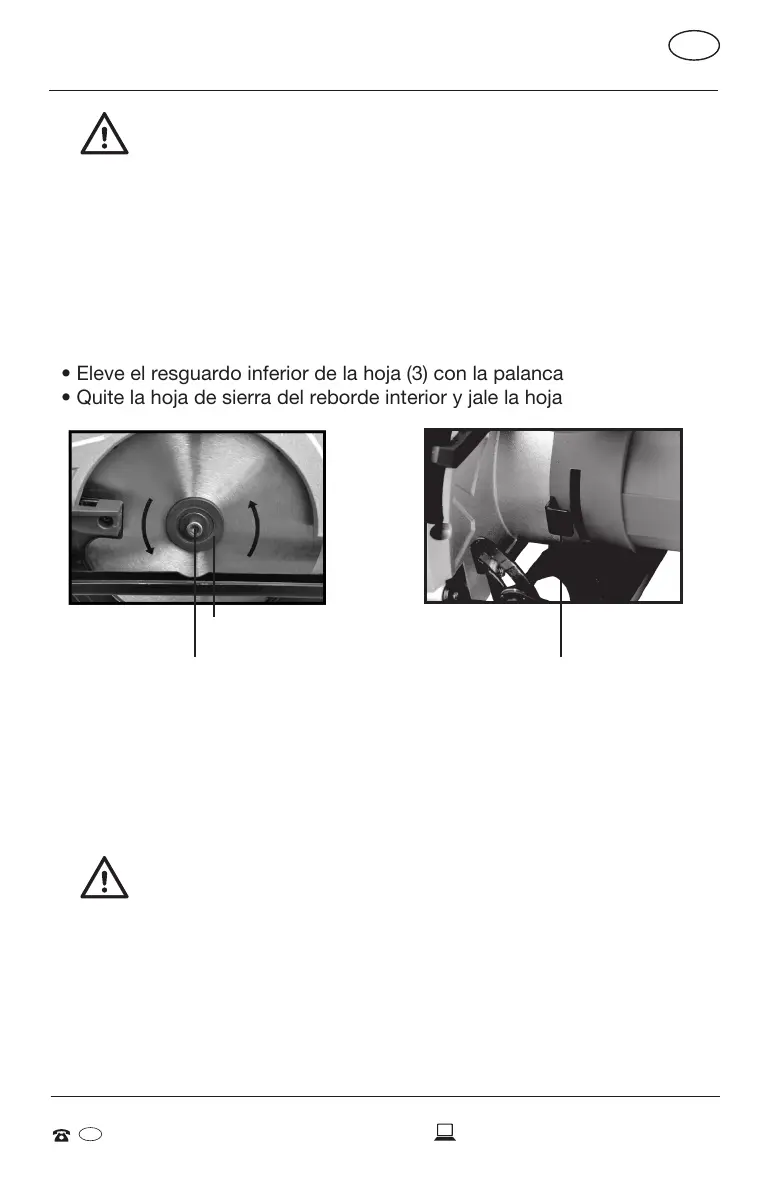 • Eleve el resguardo inferior de la hoja (3) con la palanca
• Quite la hoja de sierra del reborde interior y jale la hoja