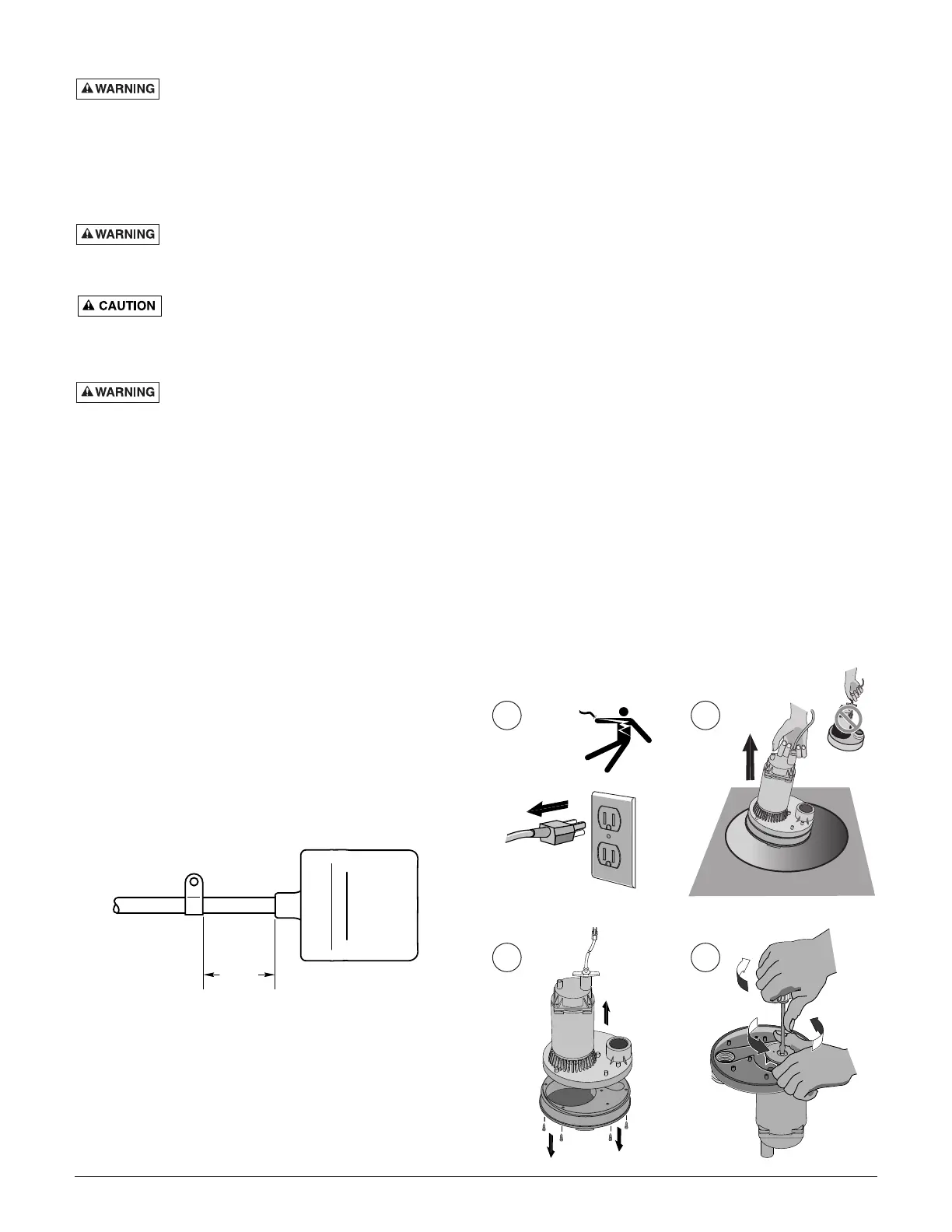 WARNING

WARNING

CAUTION

WARNING