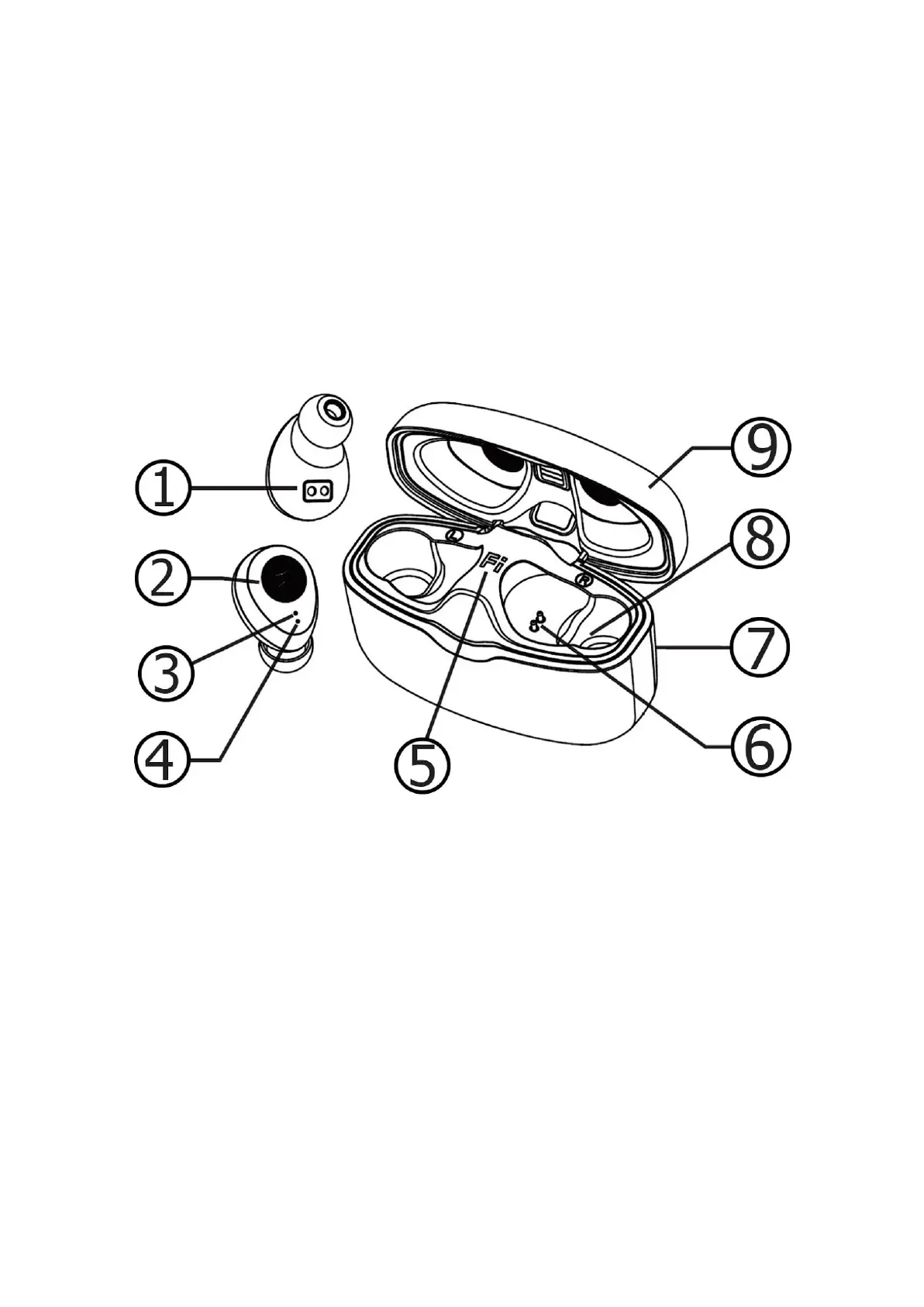 ① ② ③ ④ ⑤ ⑥ ⑦ ⑧ ⑨

L Fi R