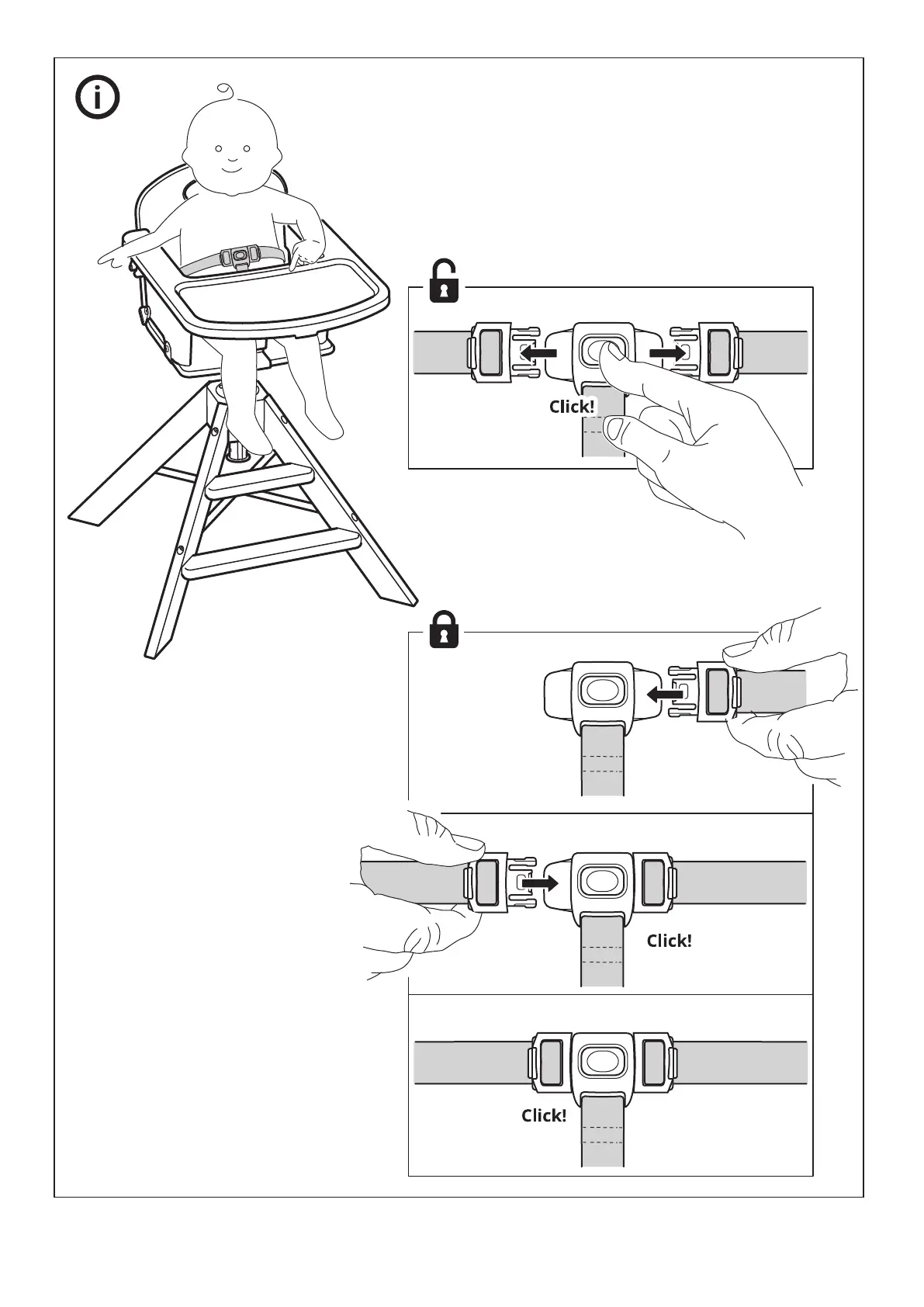 Click!

Click!

Click!