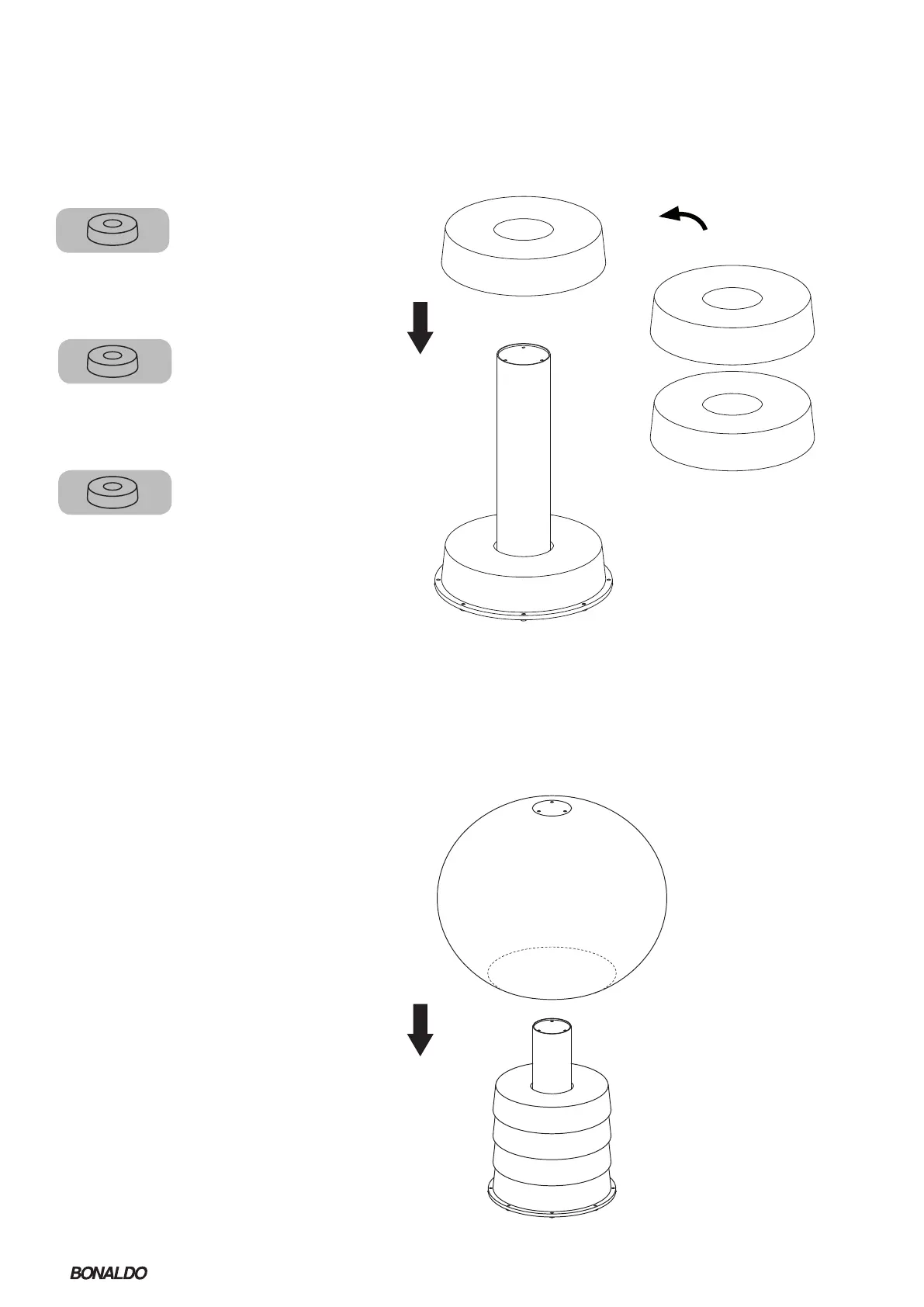 BONALDO