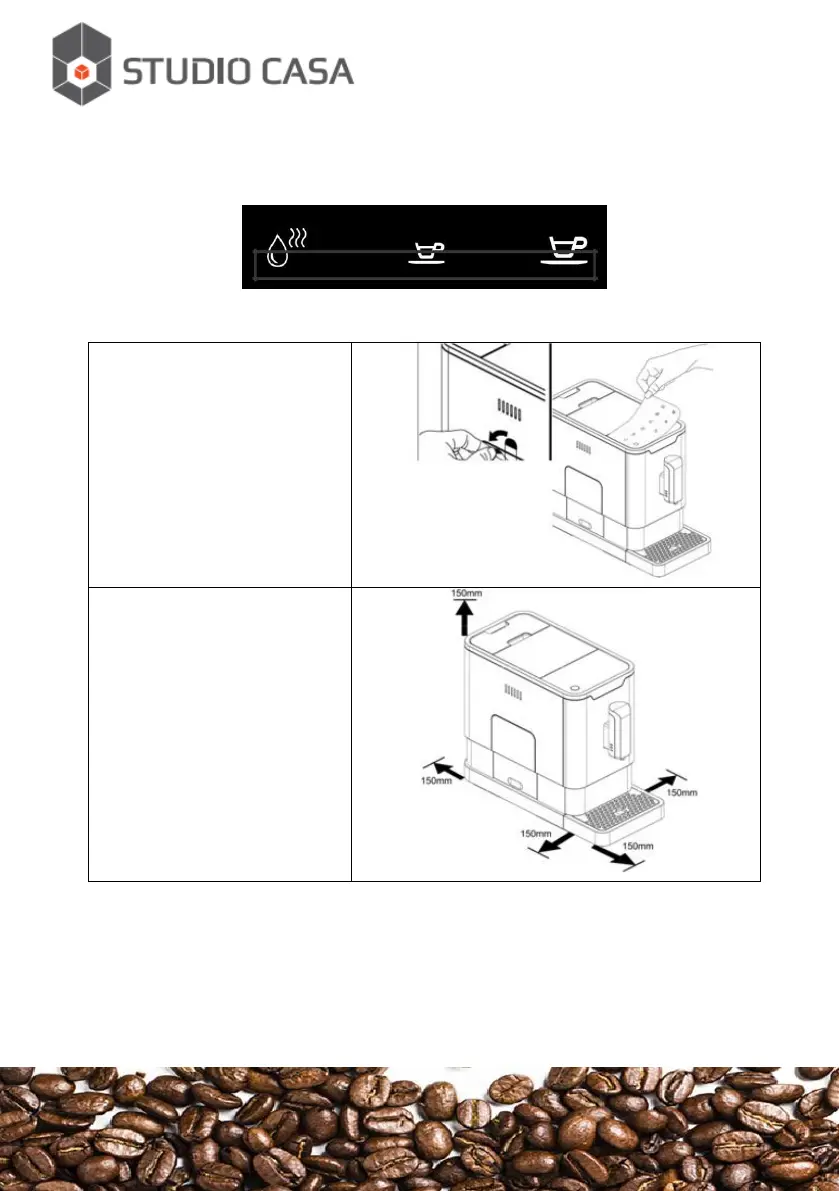 STUDIO CASA

150mm

150mm

150mm

150mm

150mm