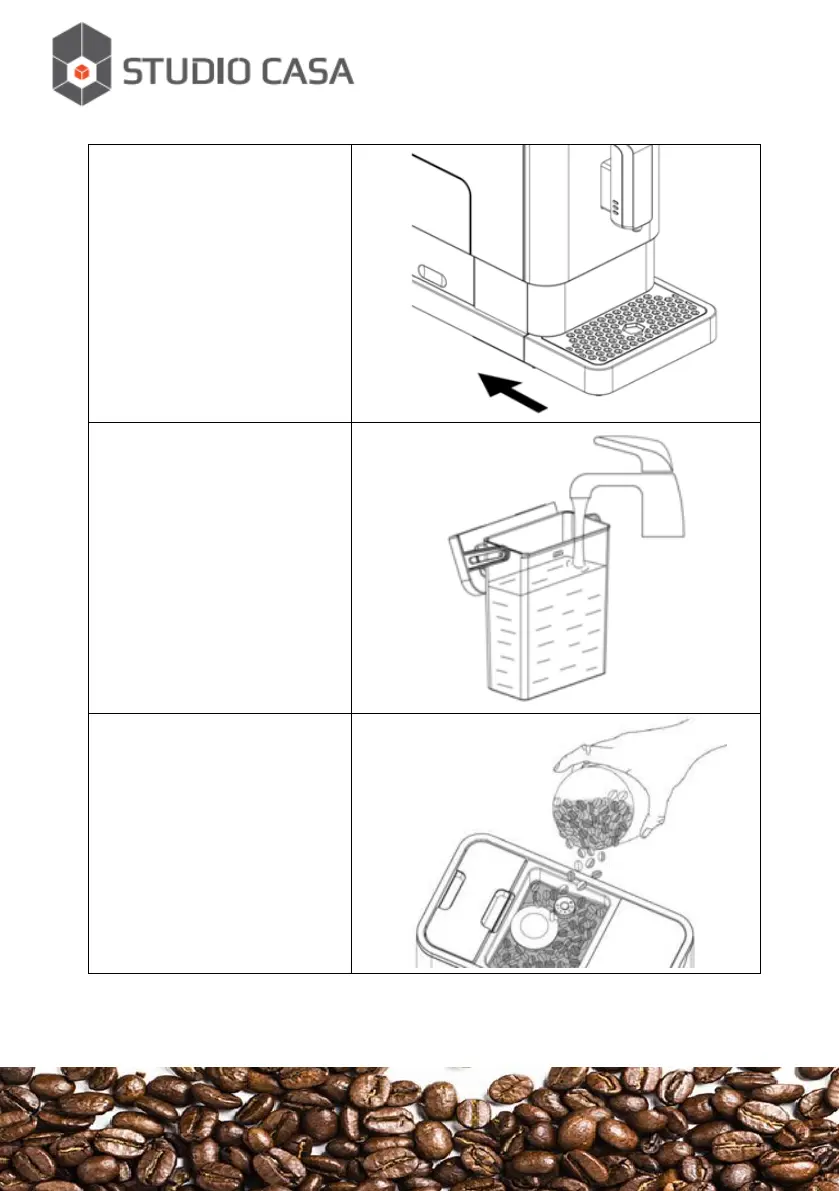 STUDIO CASA