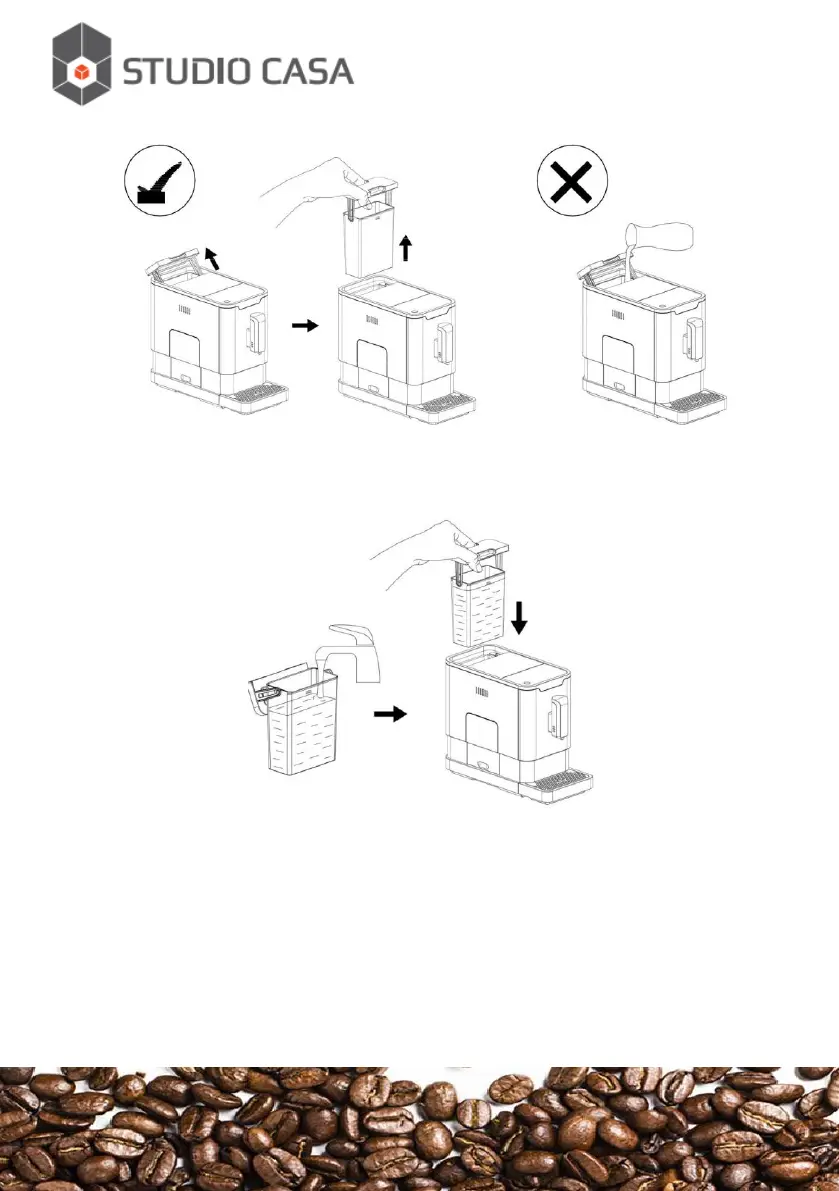 STUDIO CASA