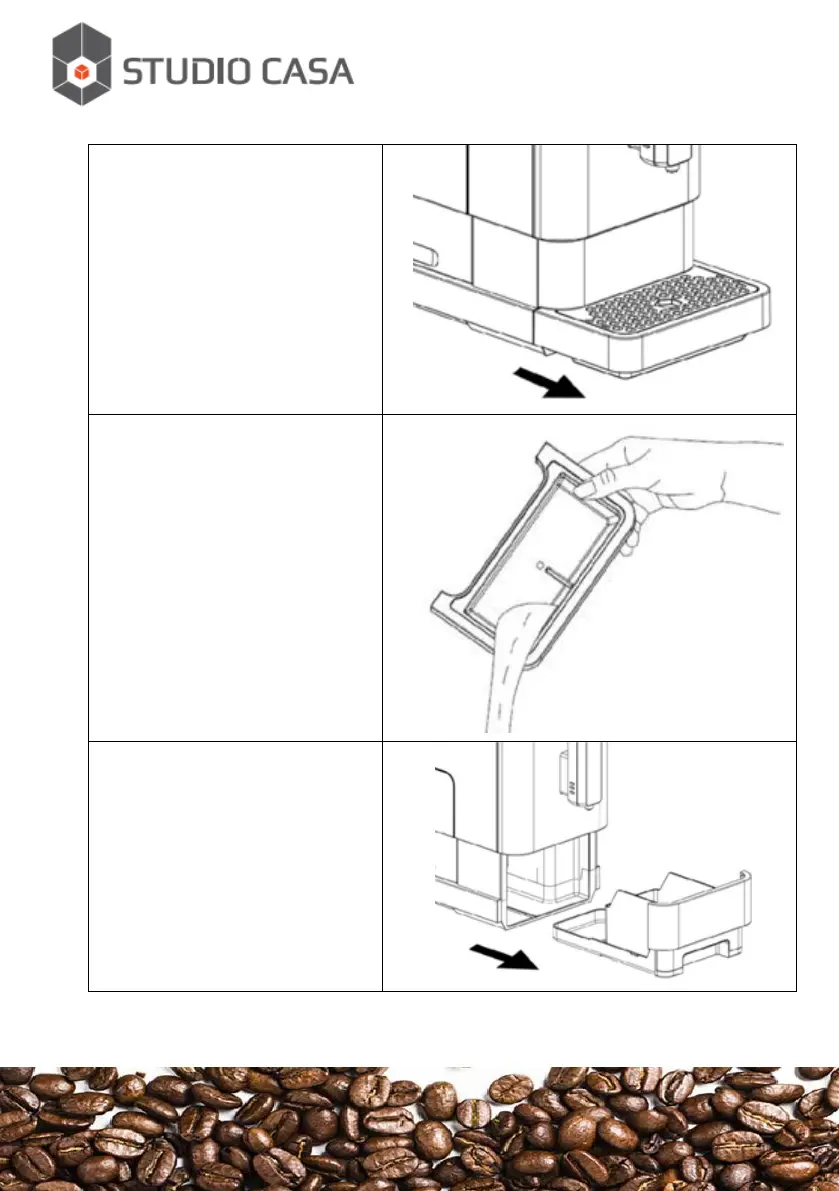 STUDIO CASA