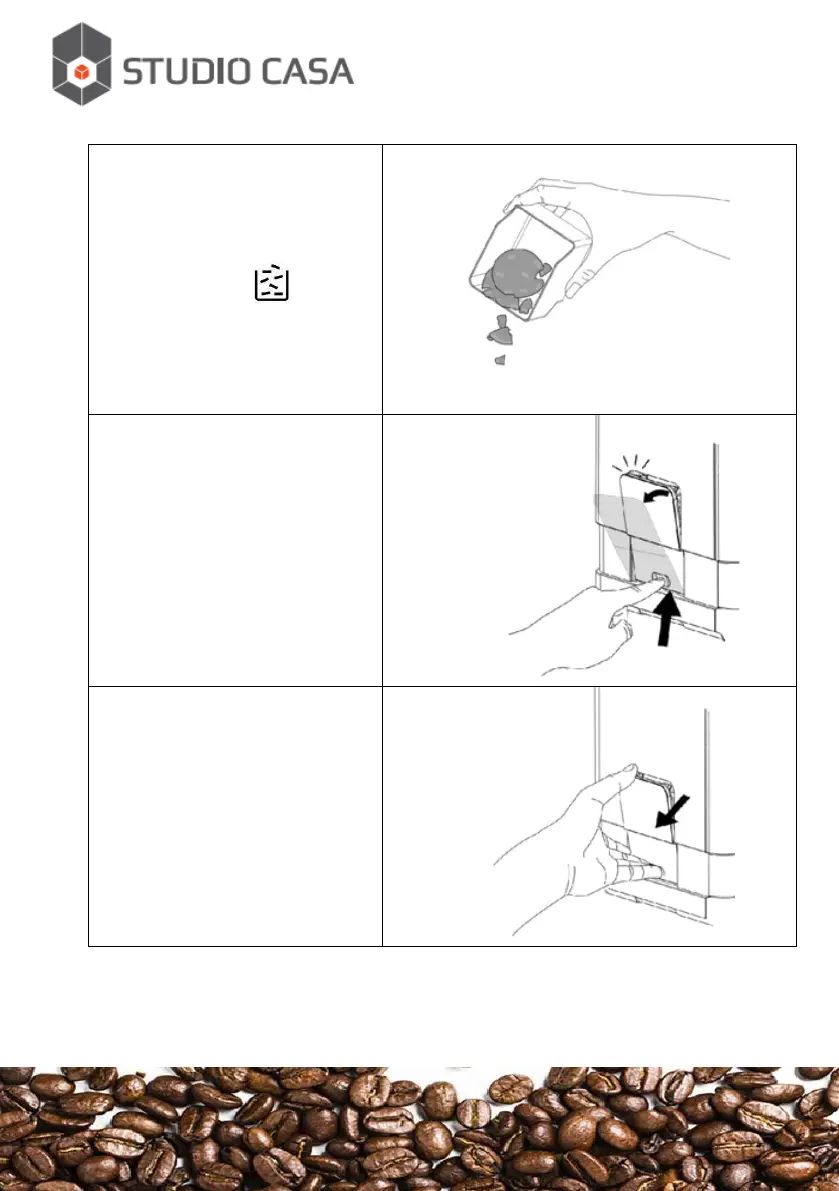 STUDIO CASA