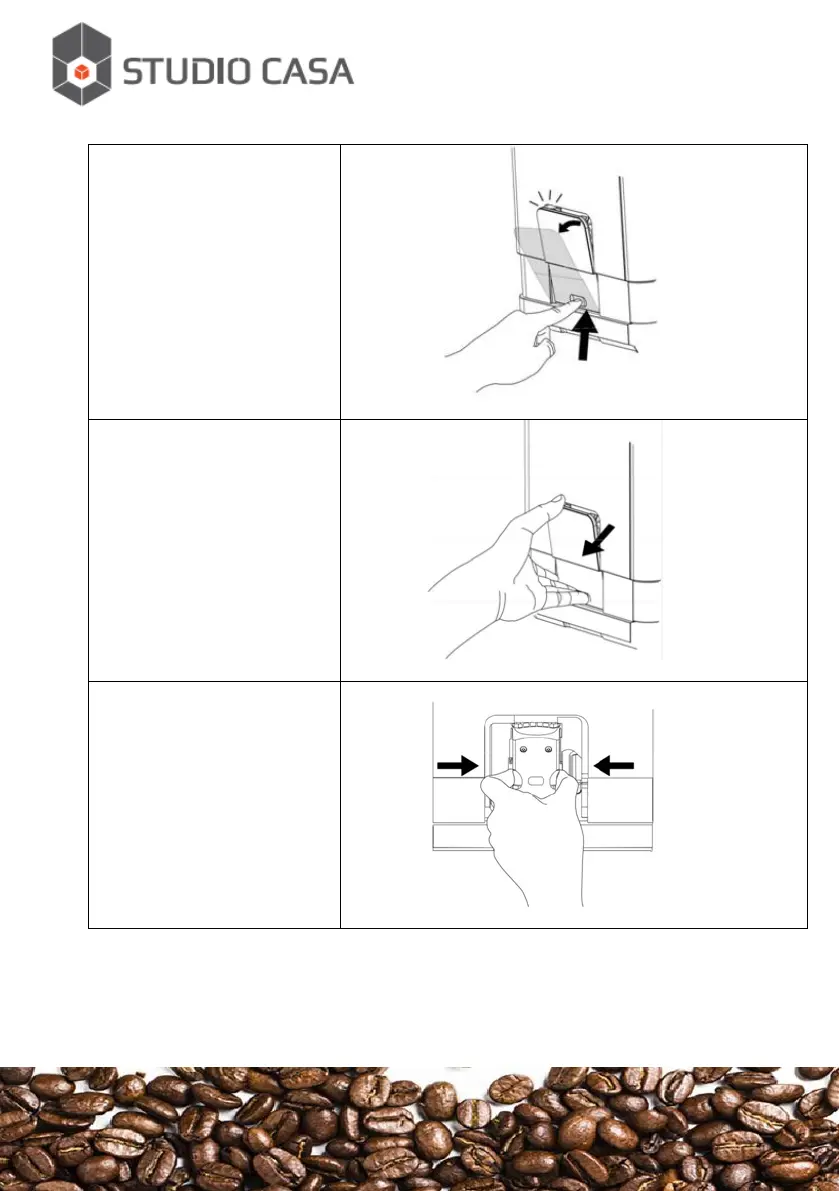 STUDIO CASA