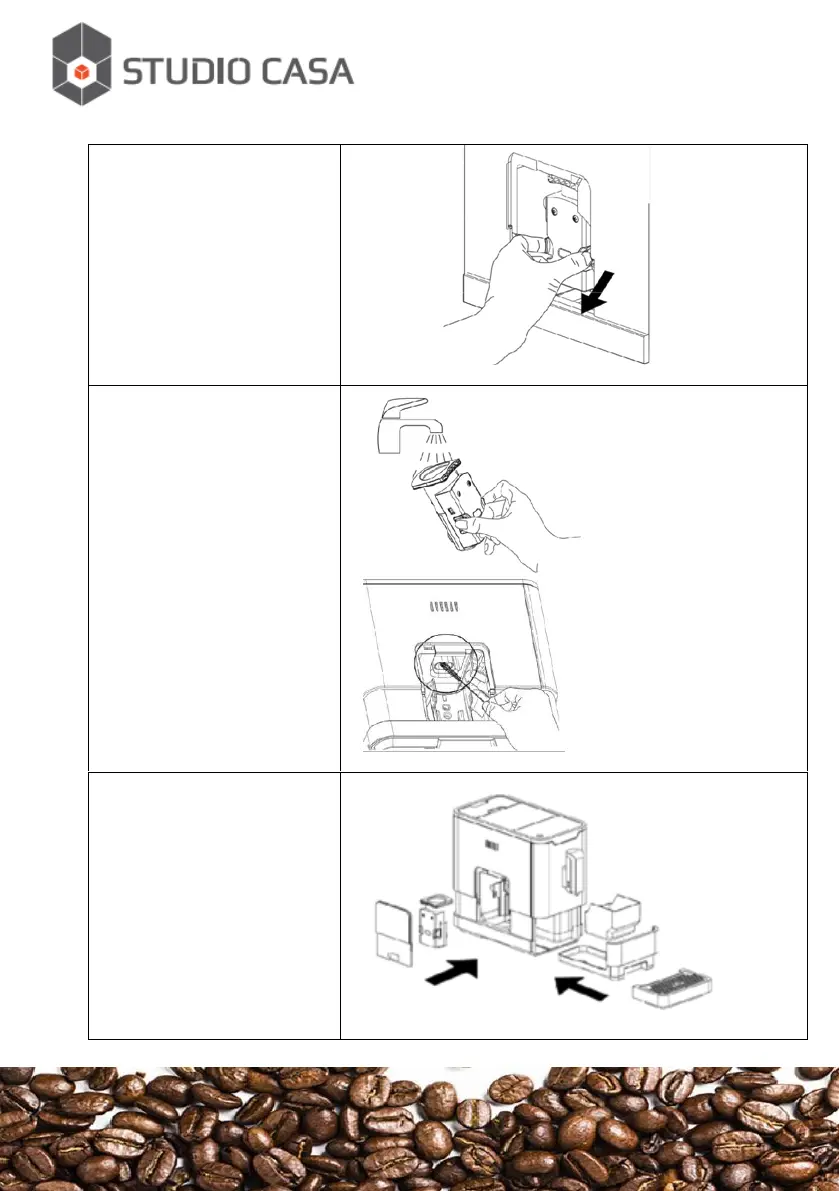 STUDIO CASA