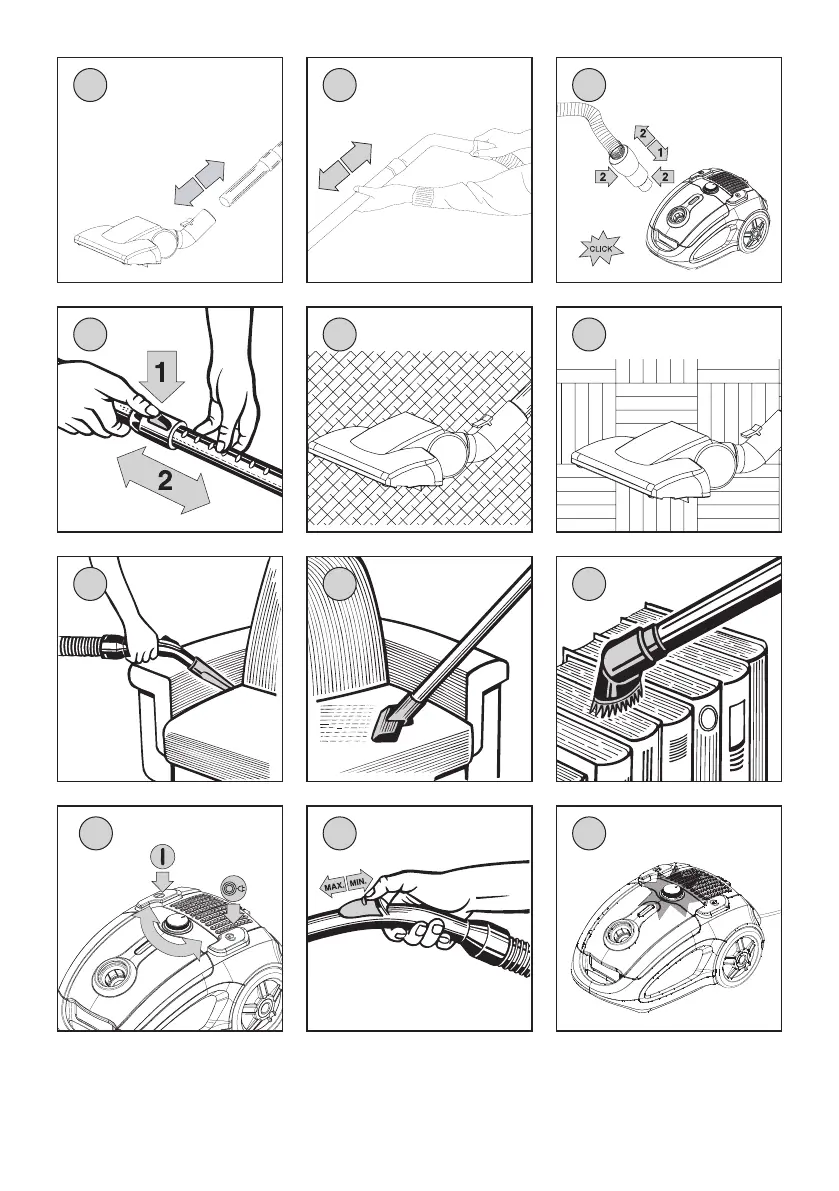 2
1
2
2
CLICK
1
2
I
MAX.
MIN.