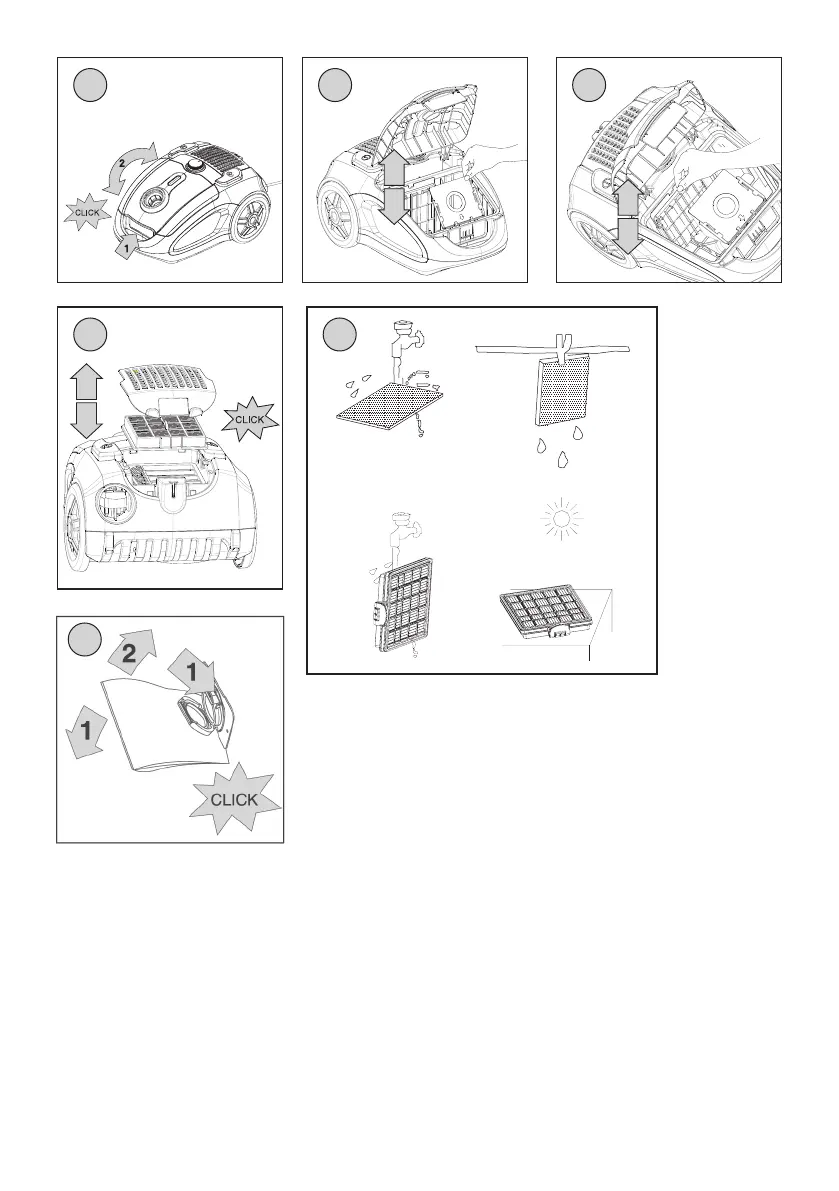 2
CLICK
1

CLICK

2
1
1
CLICK