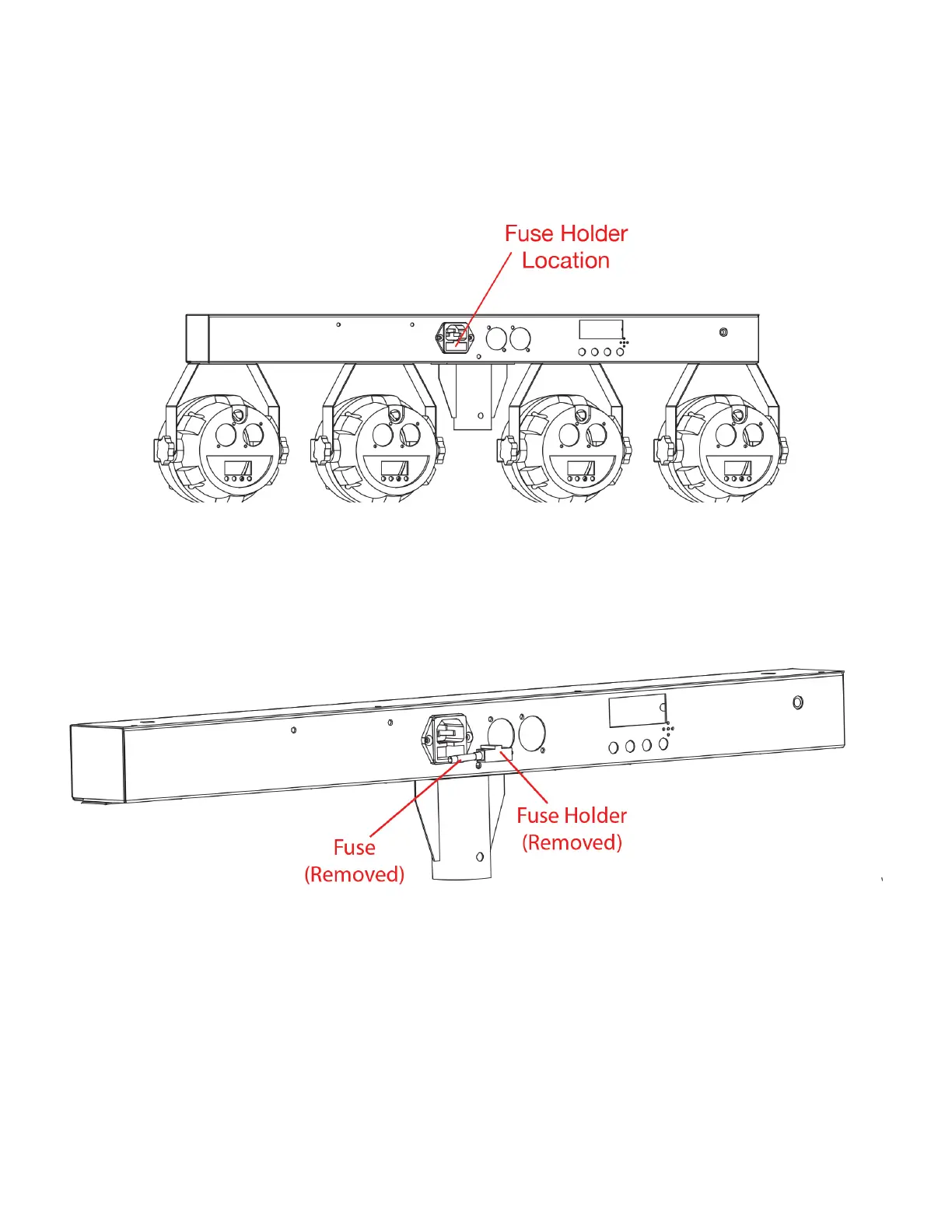 Fuse Holder
Location

Fuse
(Removed)

Fuse Holder
(Removed)