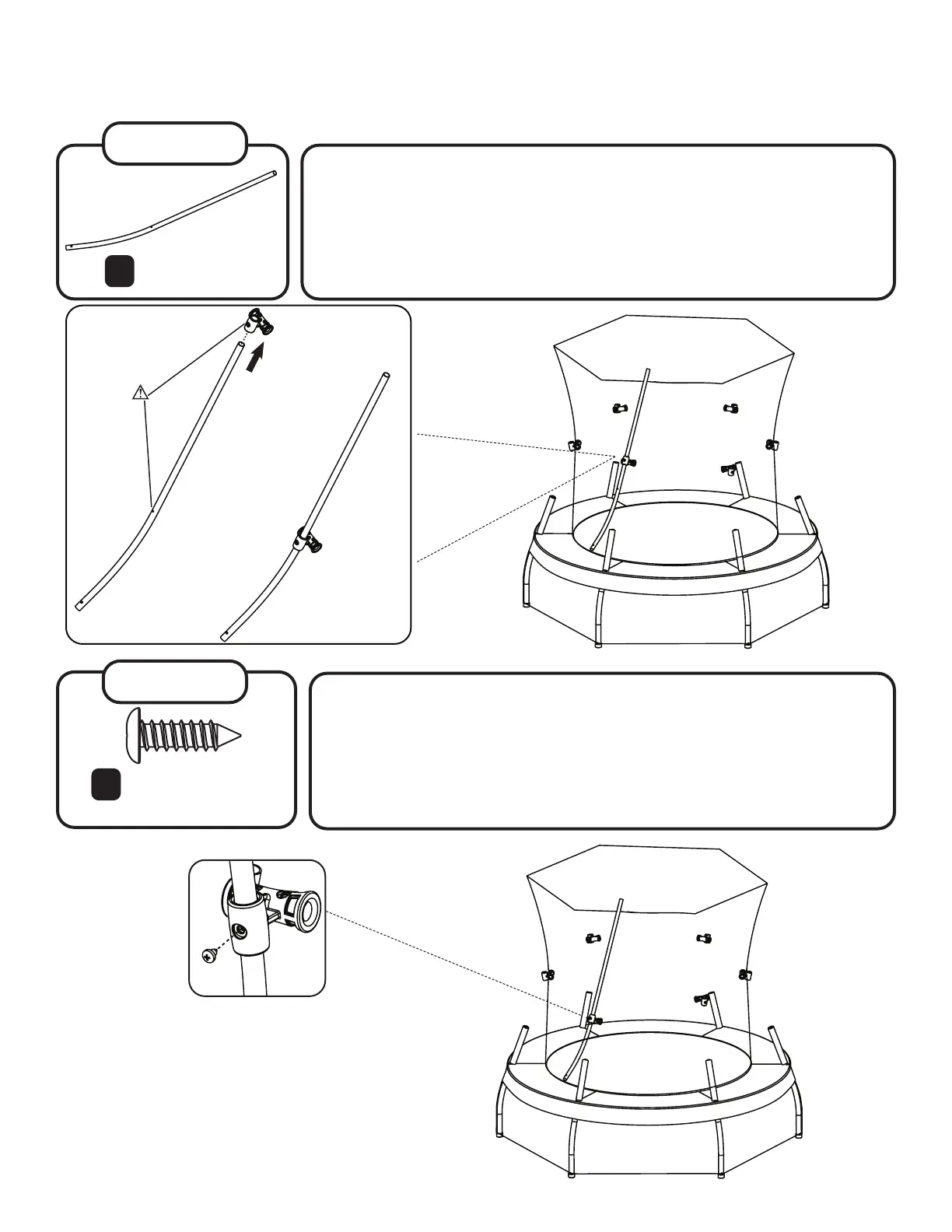 !