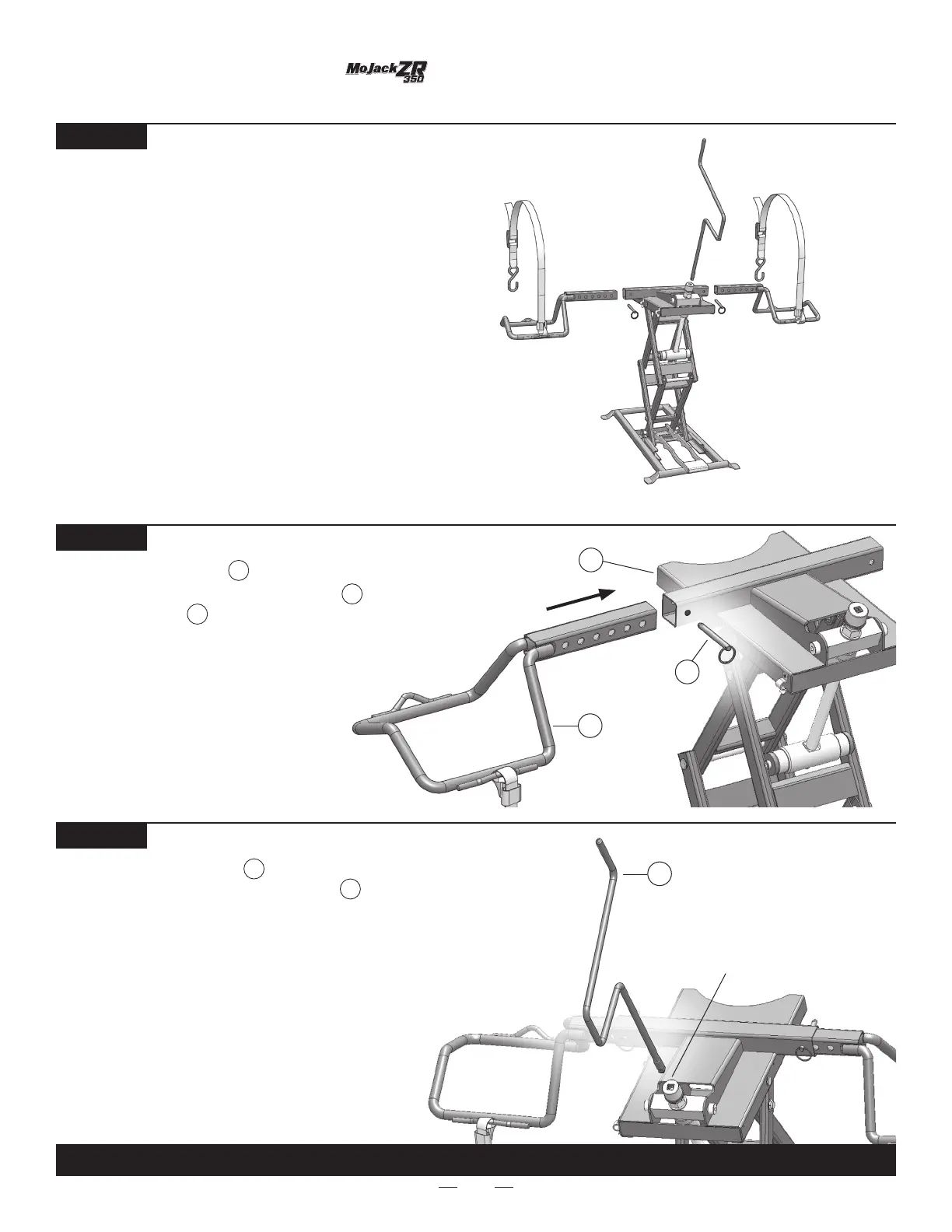 MoJack ZR 350