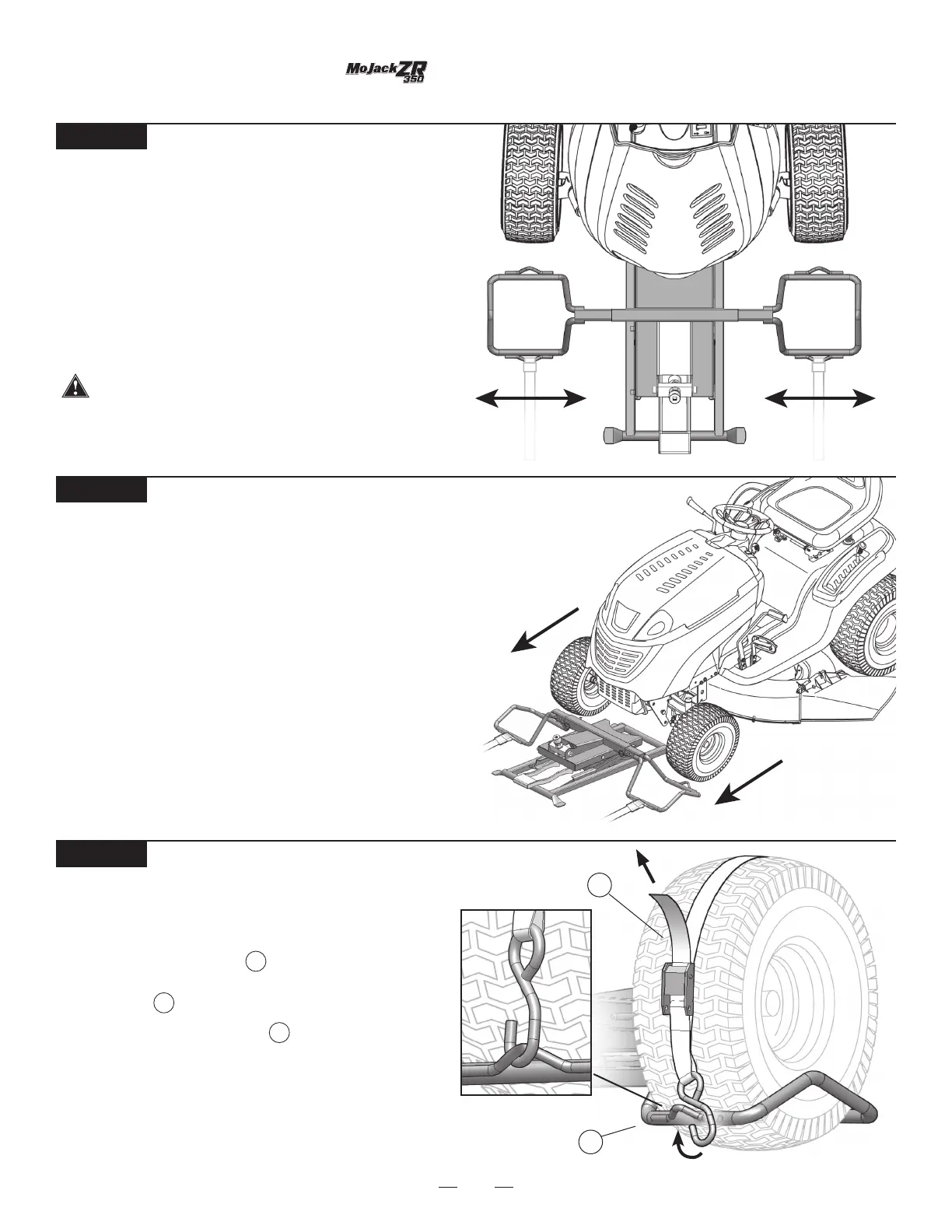 MoJack ZR 350