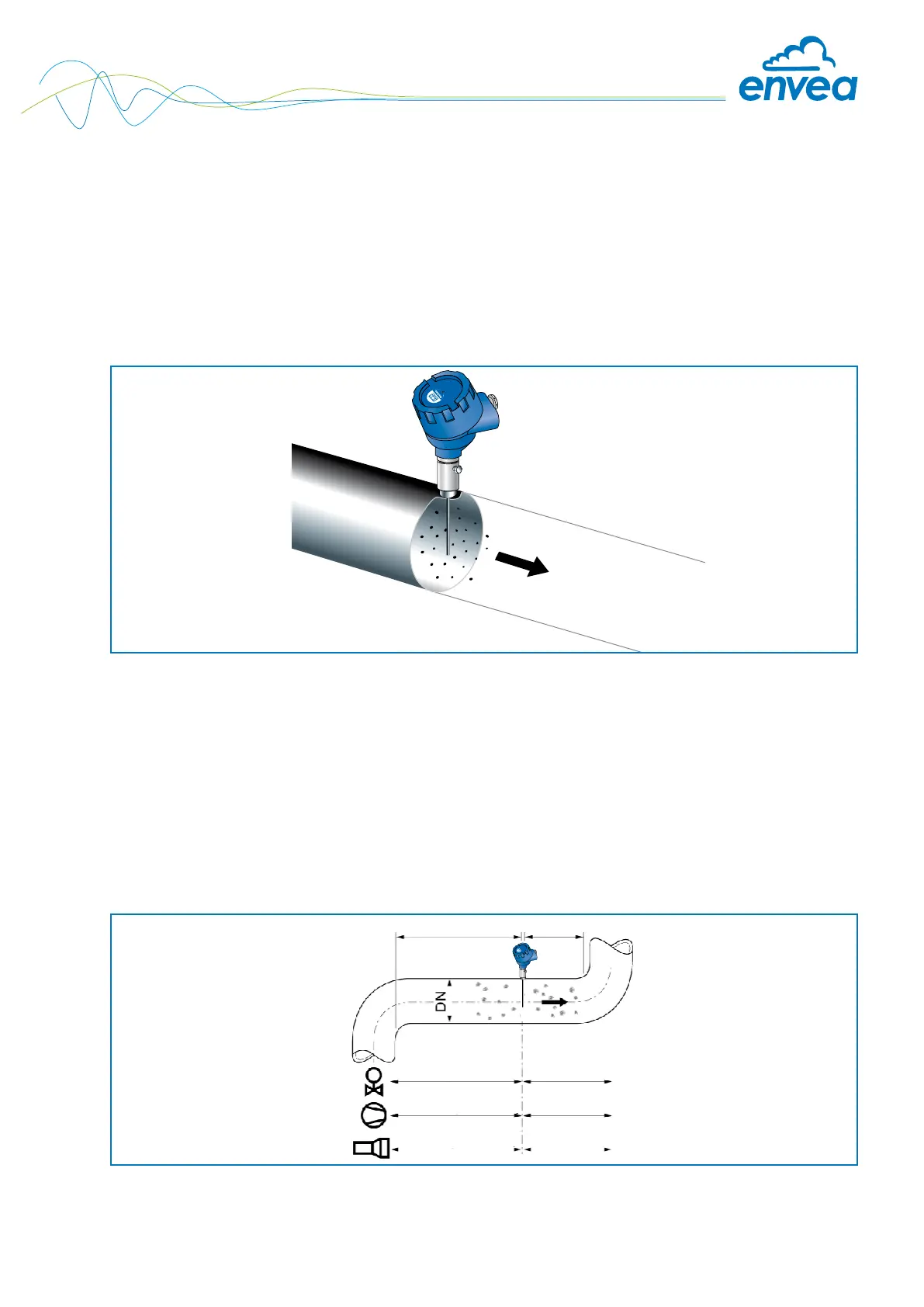 envea

DN