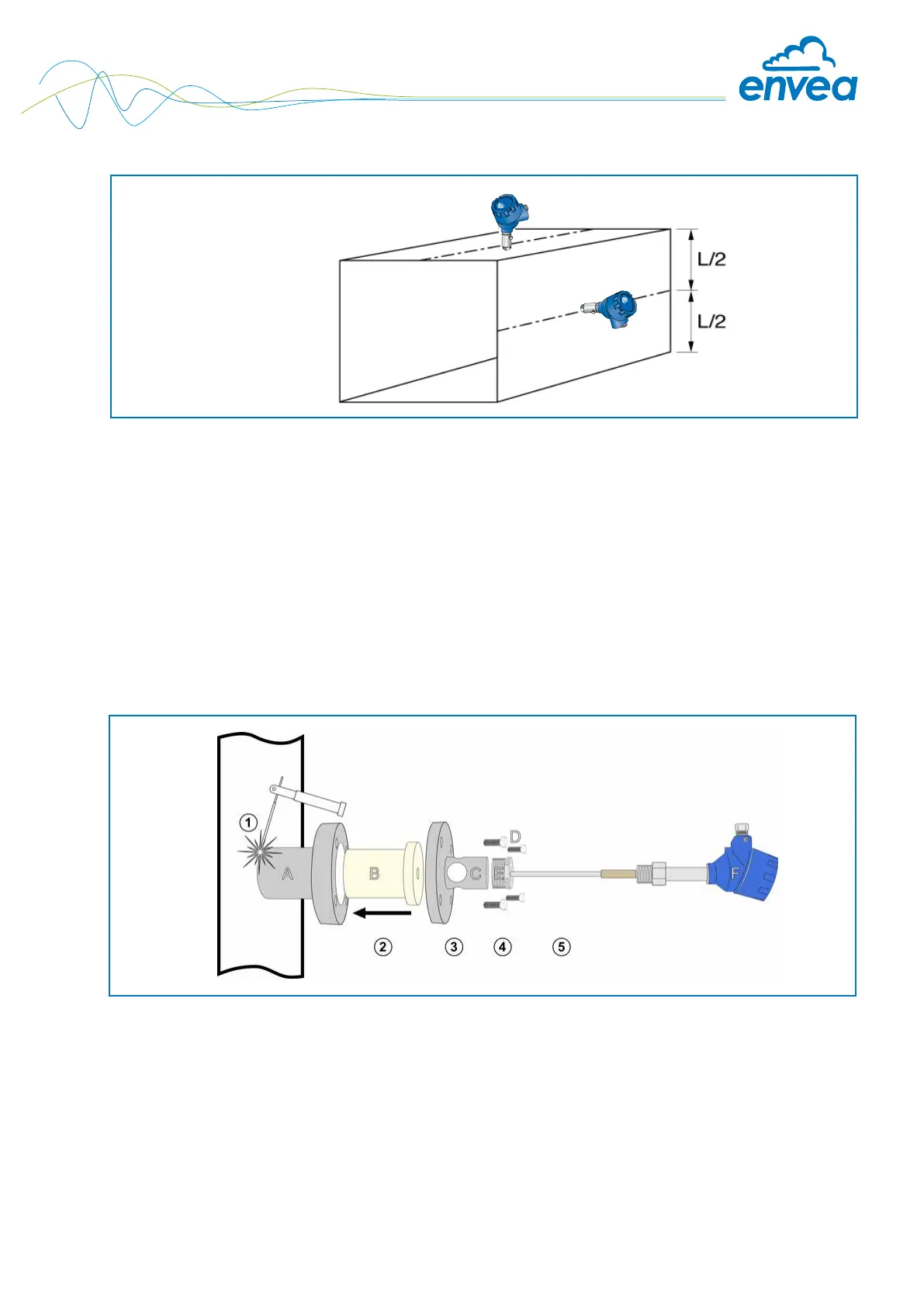 envea

L/2
L/2

1
A
B
C
D
E
F
2
3
4
5