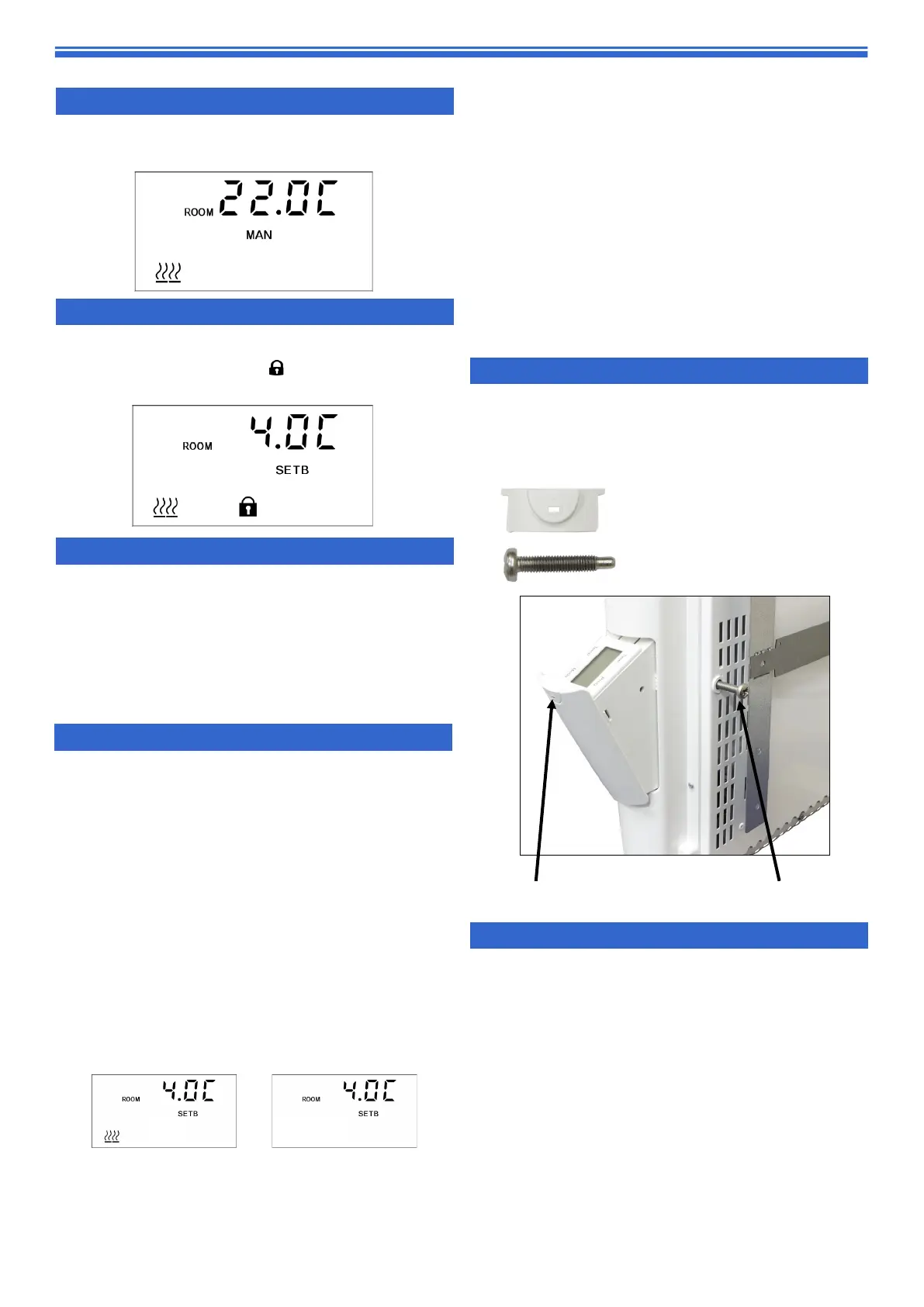 ROOM 22.0C
MAN

ROOM 4.0C
SETB

ROOM 4.0C
SETB

ROOM 4.0C
SETB