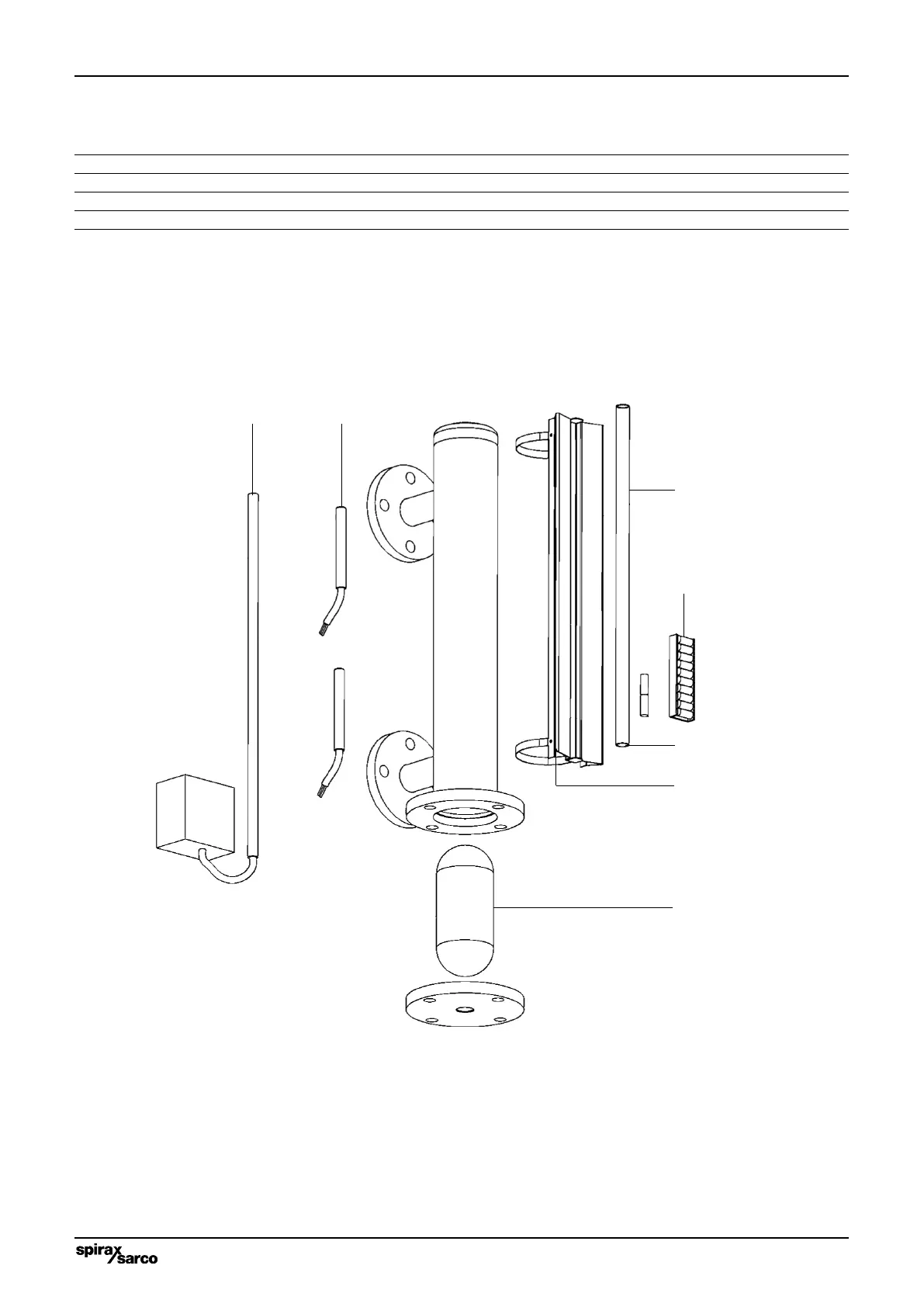 spirax sarco