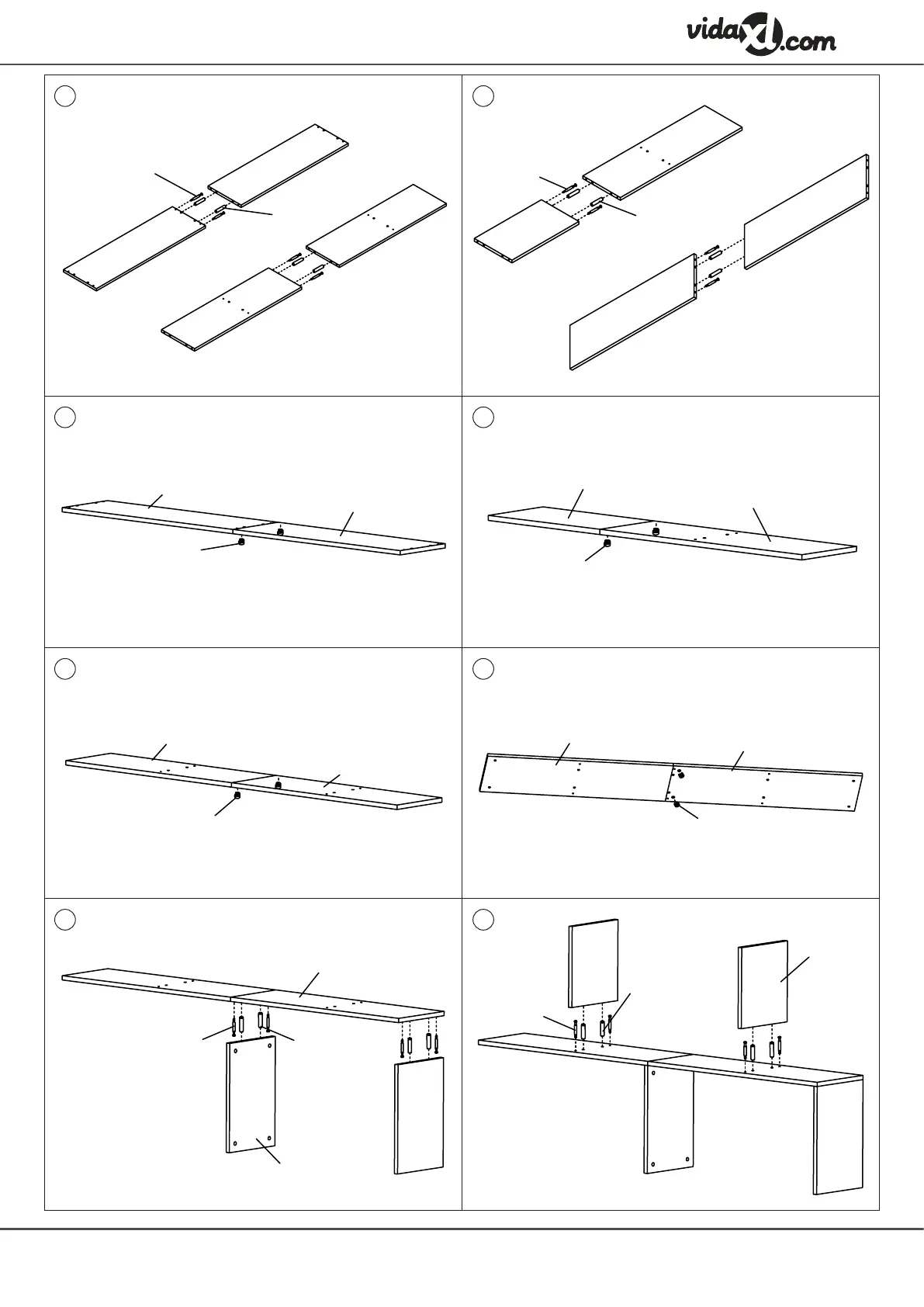 vidaXL.com