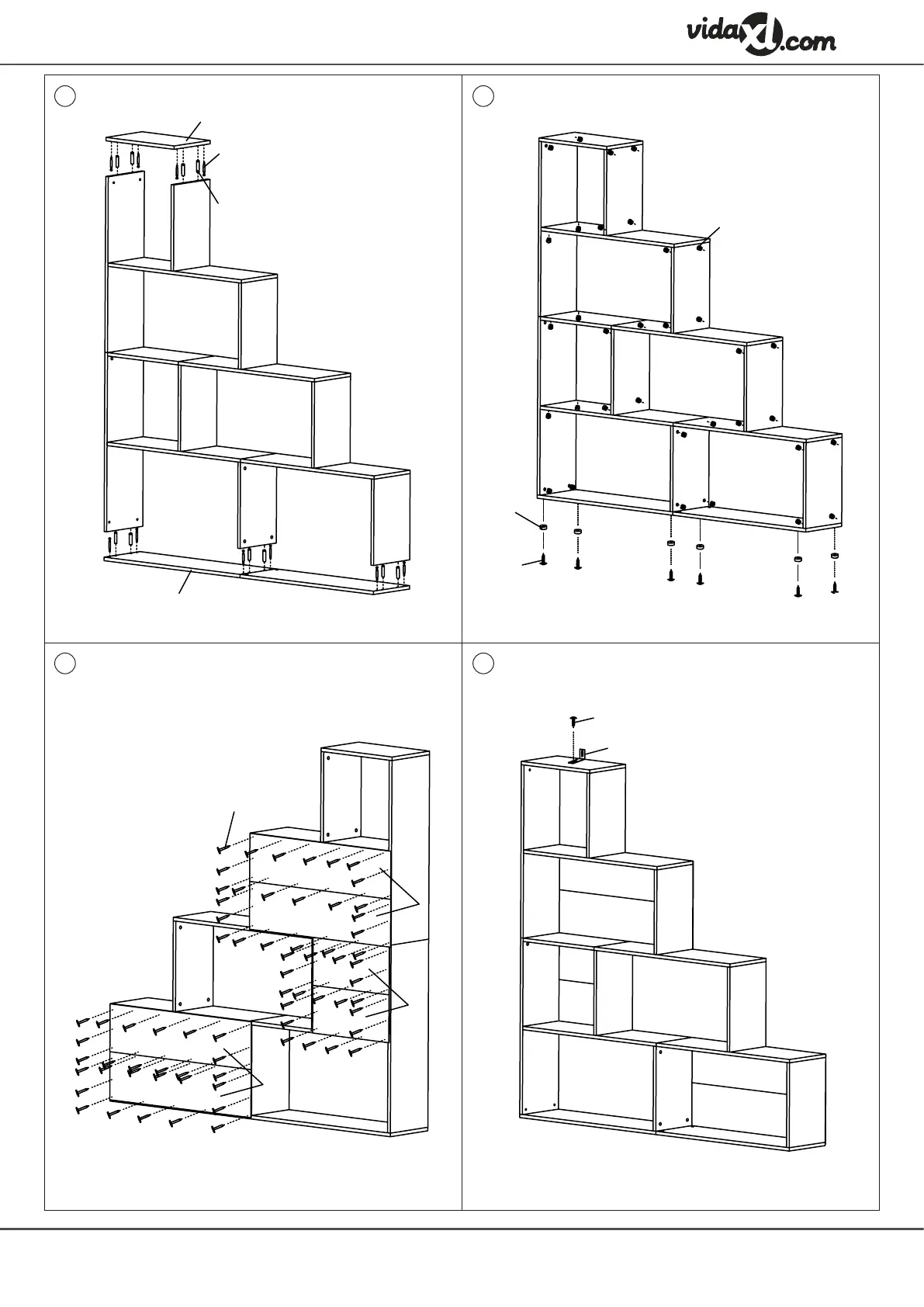 vidaXL.com