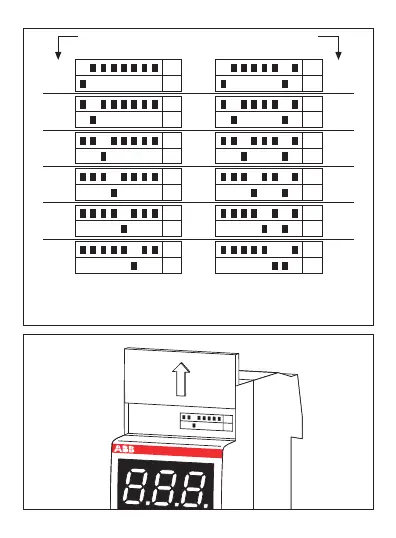 ABB

8.8.8.